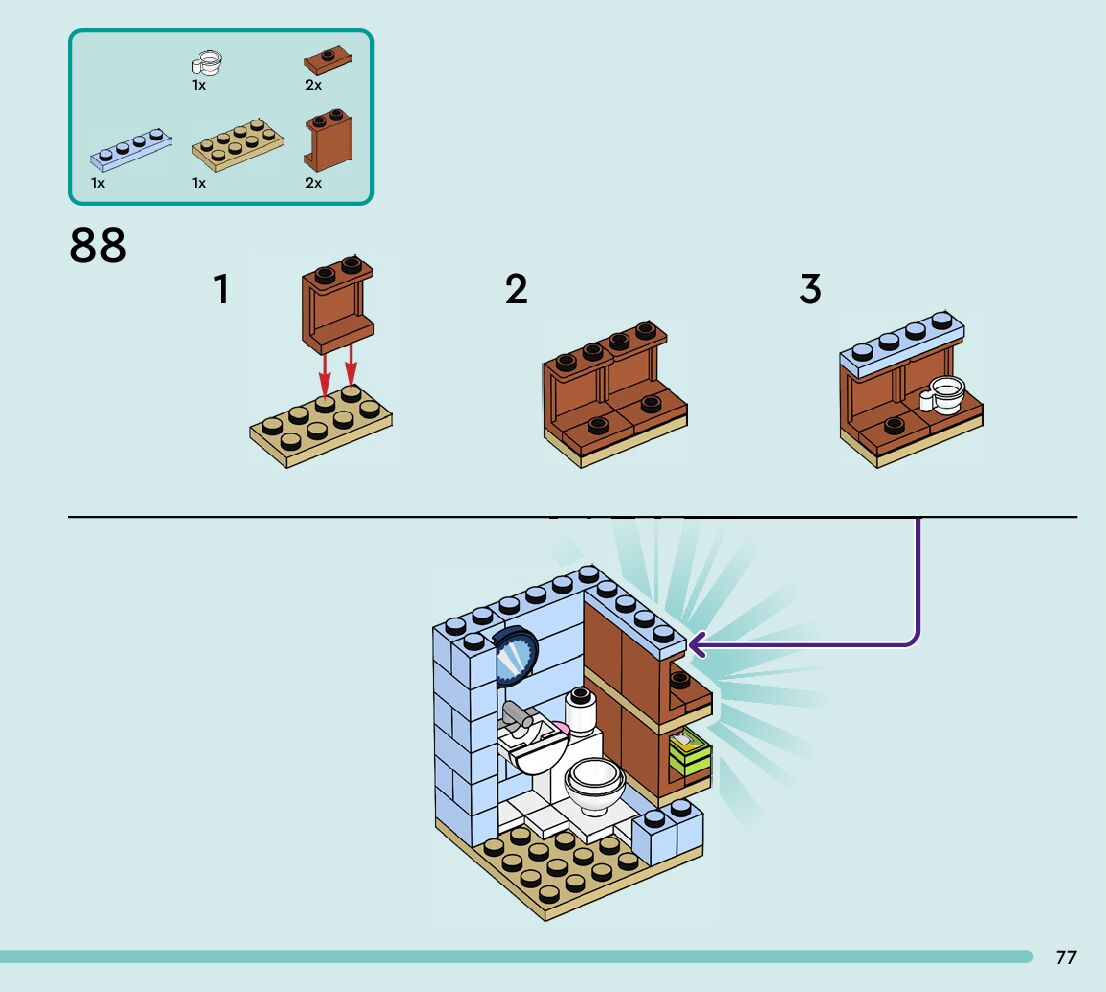 1x
2x
1x
1x
2x

88

1

2

3

77