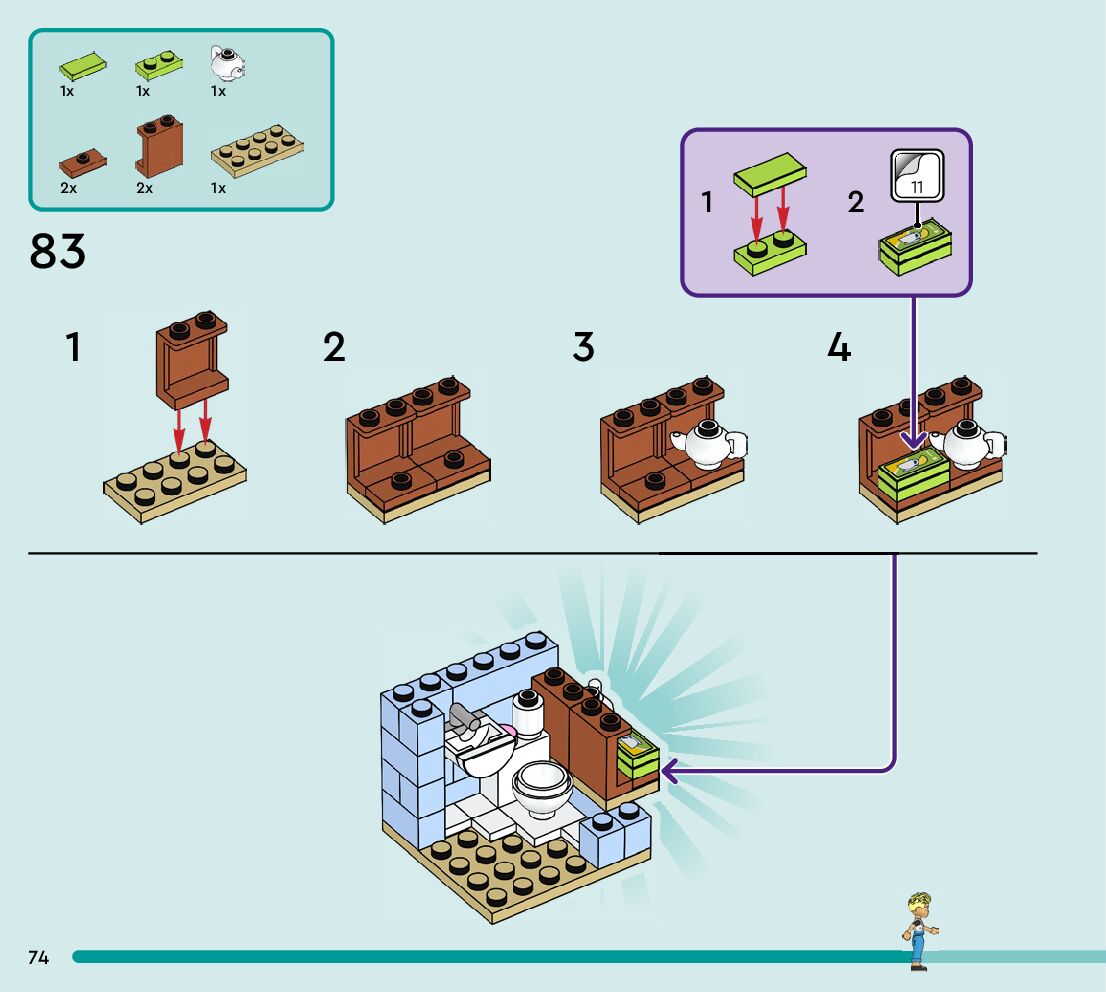 1x 1x 1x
2x 2x 1x

83

1 2
11

1 2 3 4

74