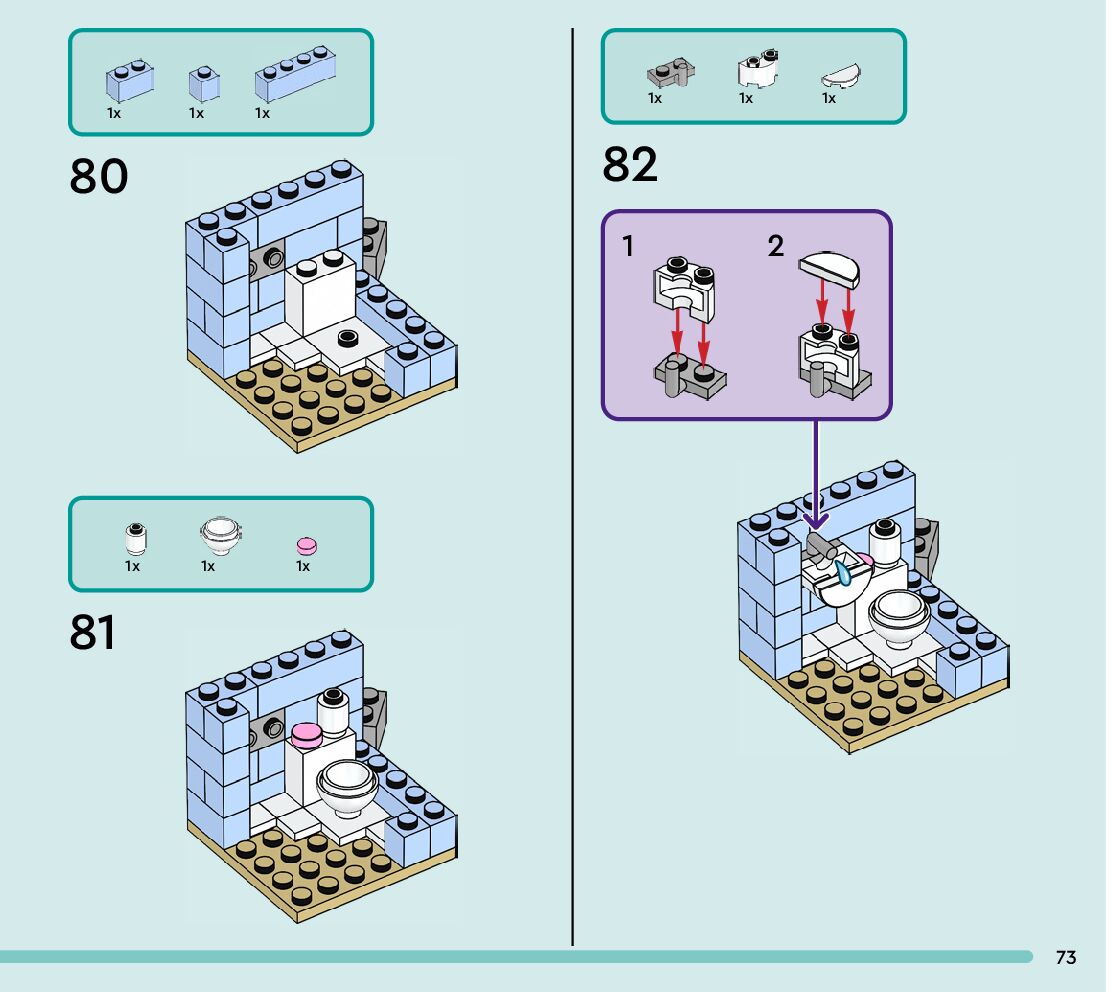 1x 1x 1x

80

1x 1x 1x

81

1x 1x 1x

82

1

2

73