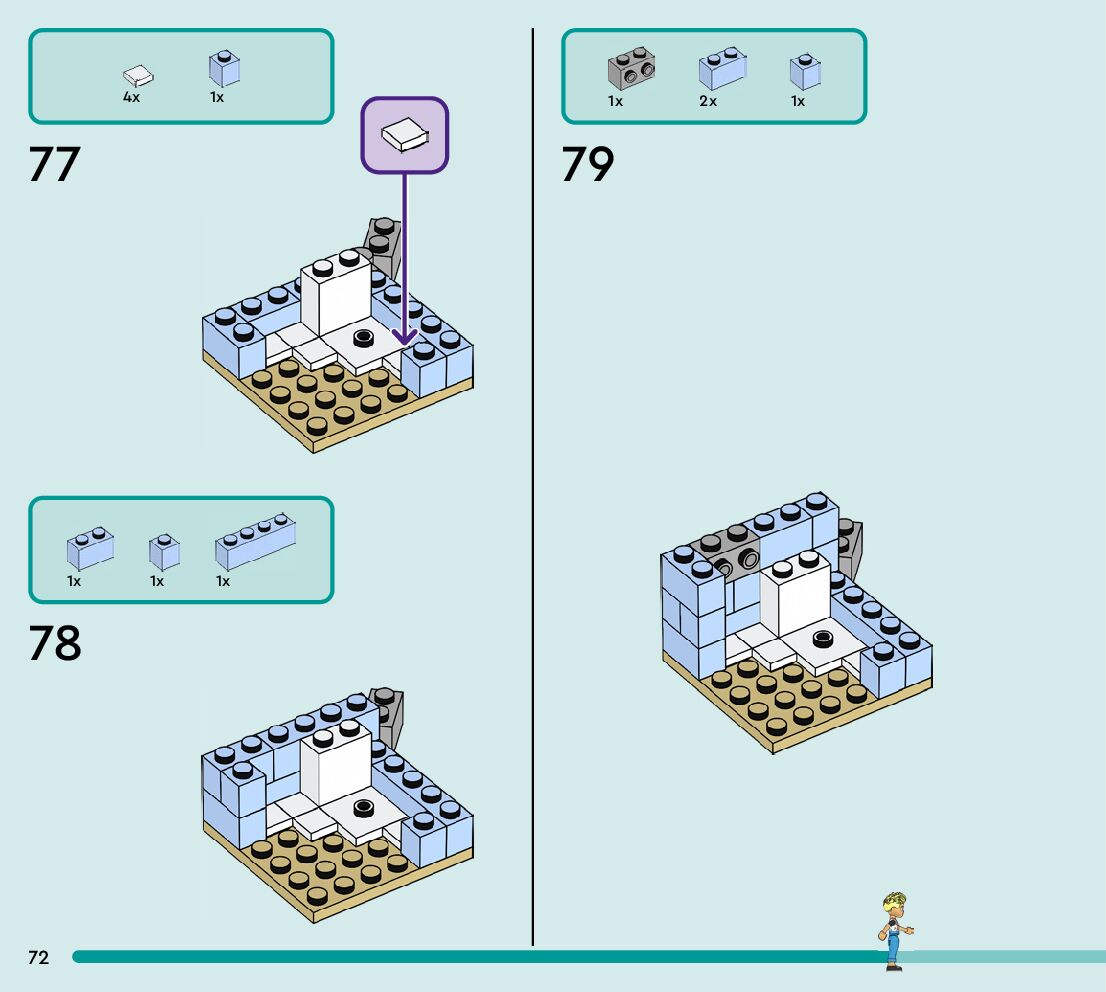 4x
1x

77

1x
1x
1x

78

1x
2x
1x

79

72