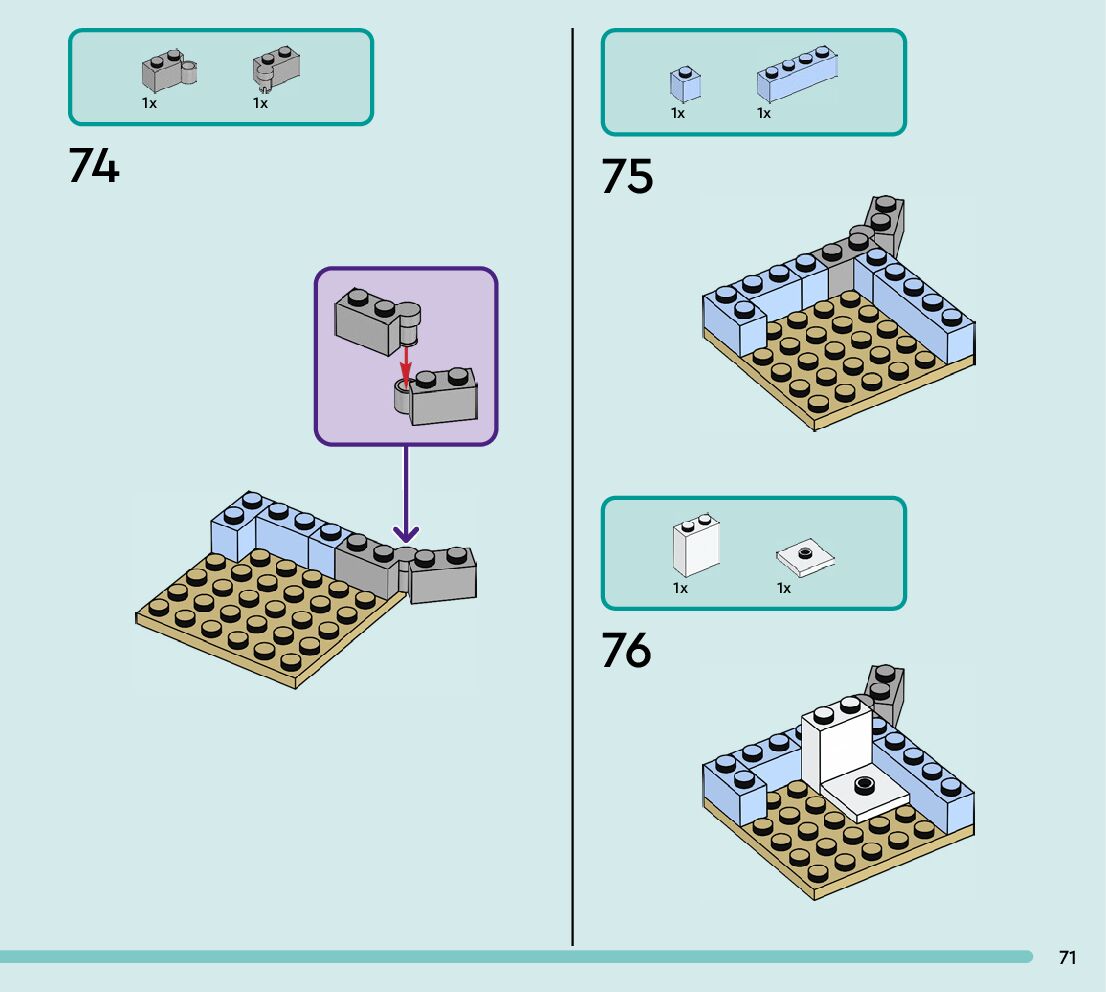 1x 1x

74

1x 1x

75

1x 1x

76

71