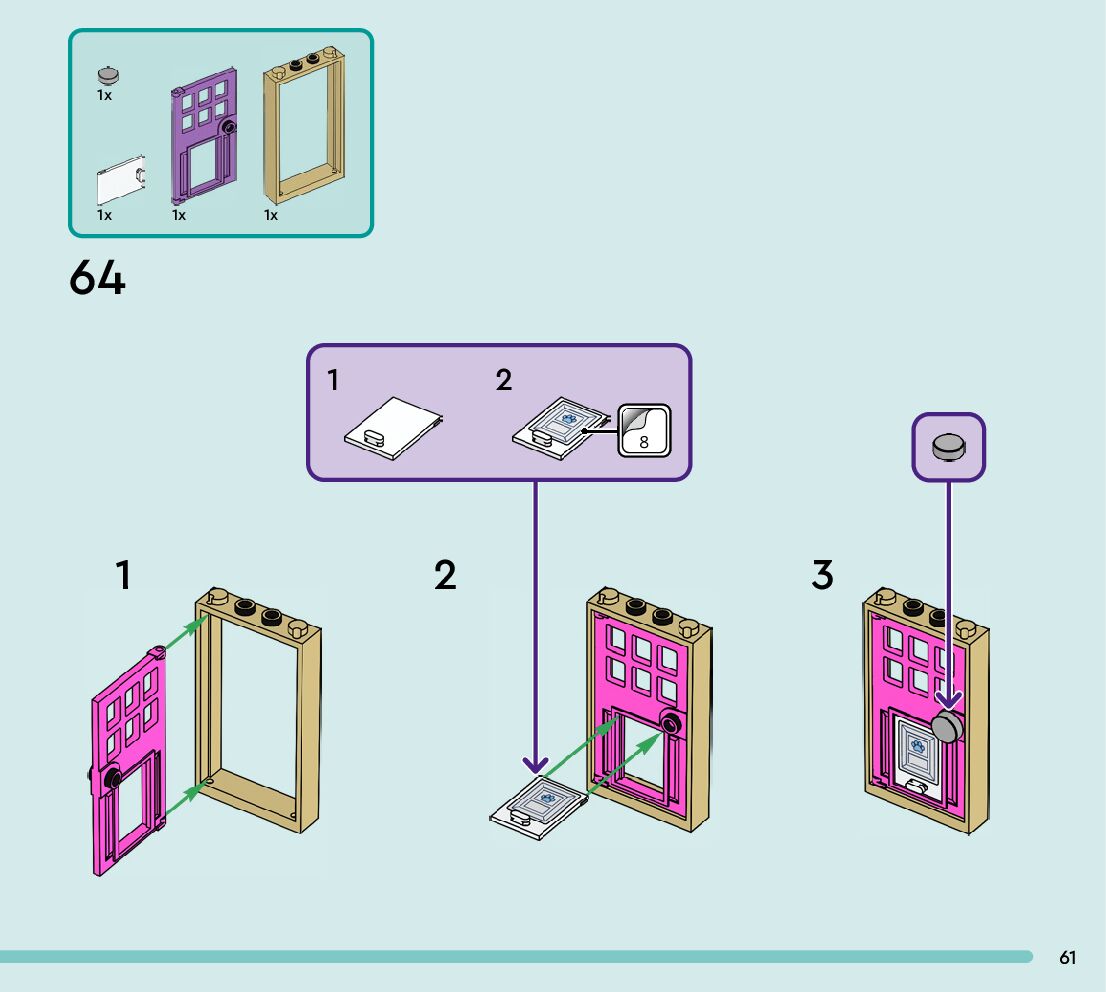 1x

1x 1x 1x

64

1 2

8

1 2 3

61