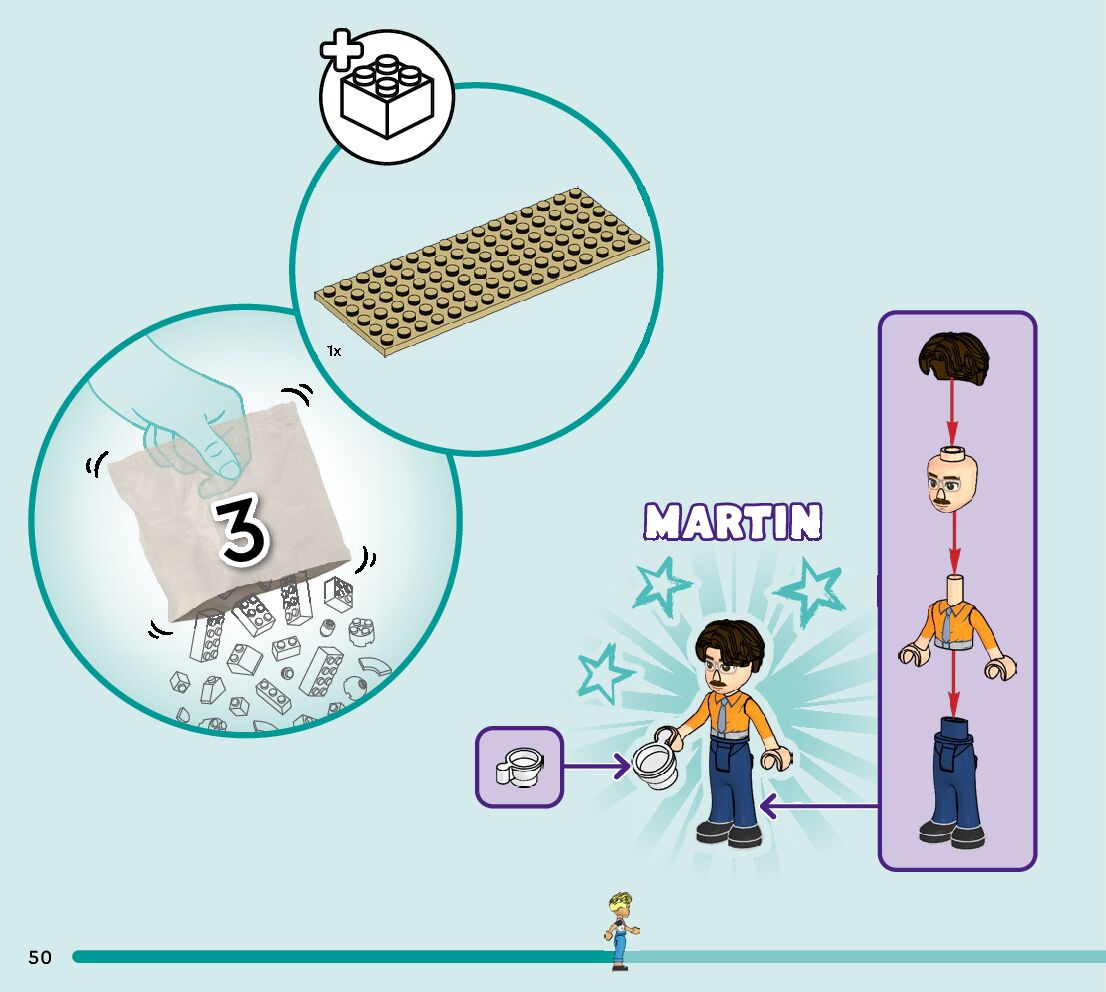 1x

3

MARTIN

50