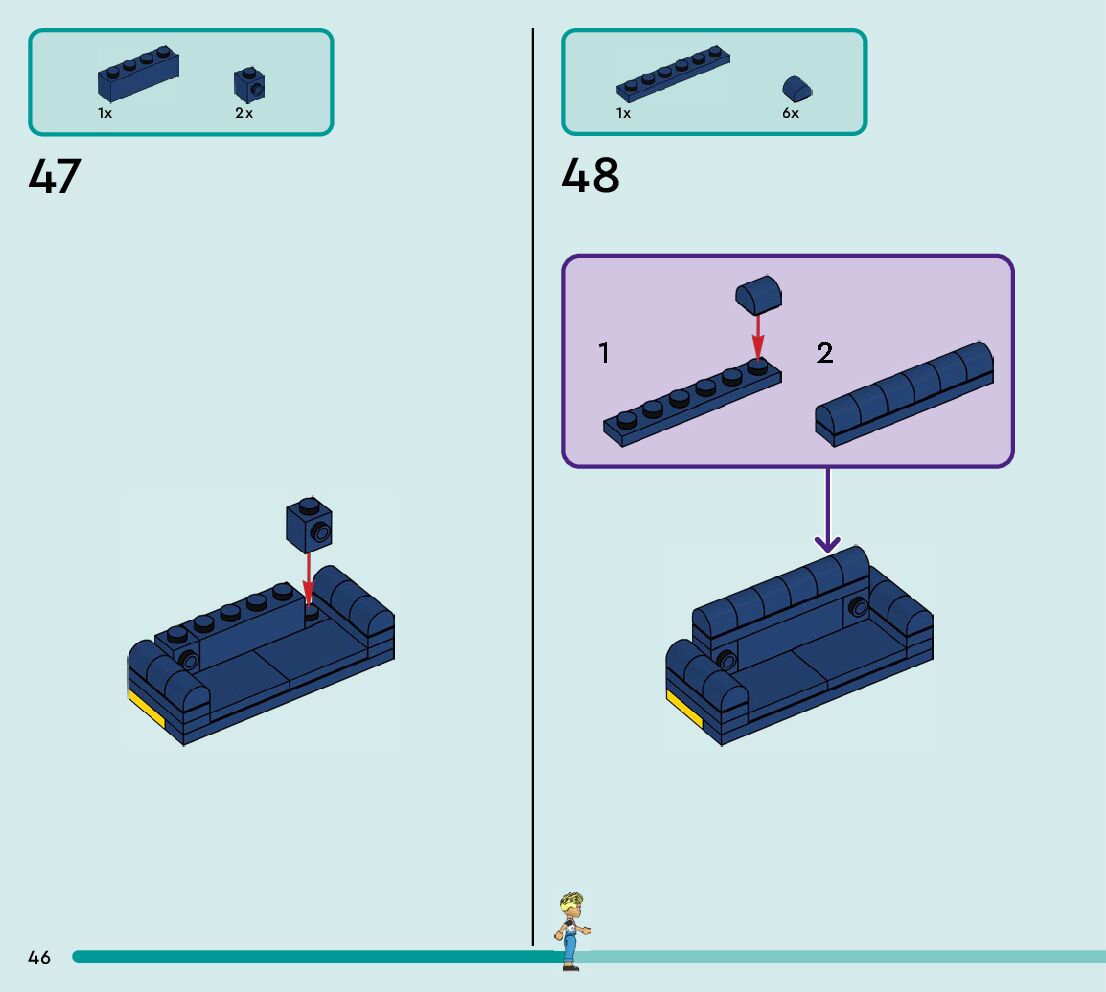 1x
2x

47

1x
6x

48

1

2

46