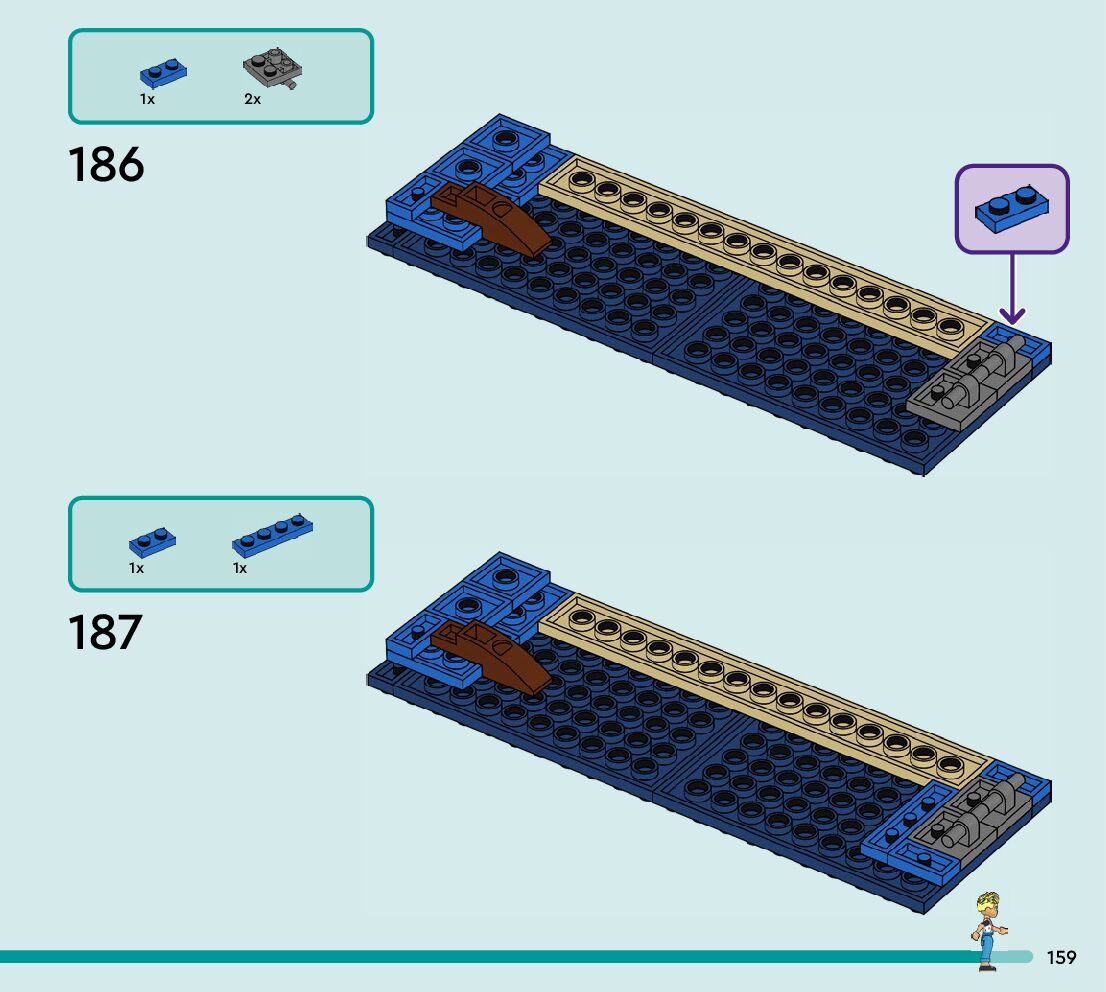 1x 2x

186

1x 1x

187

159