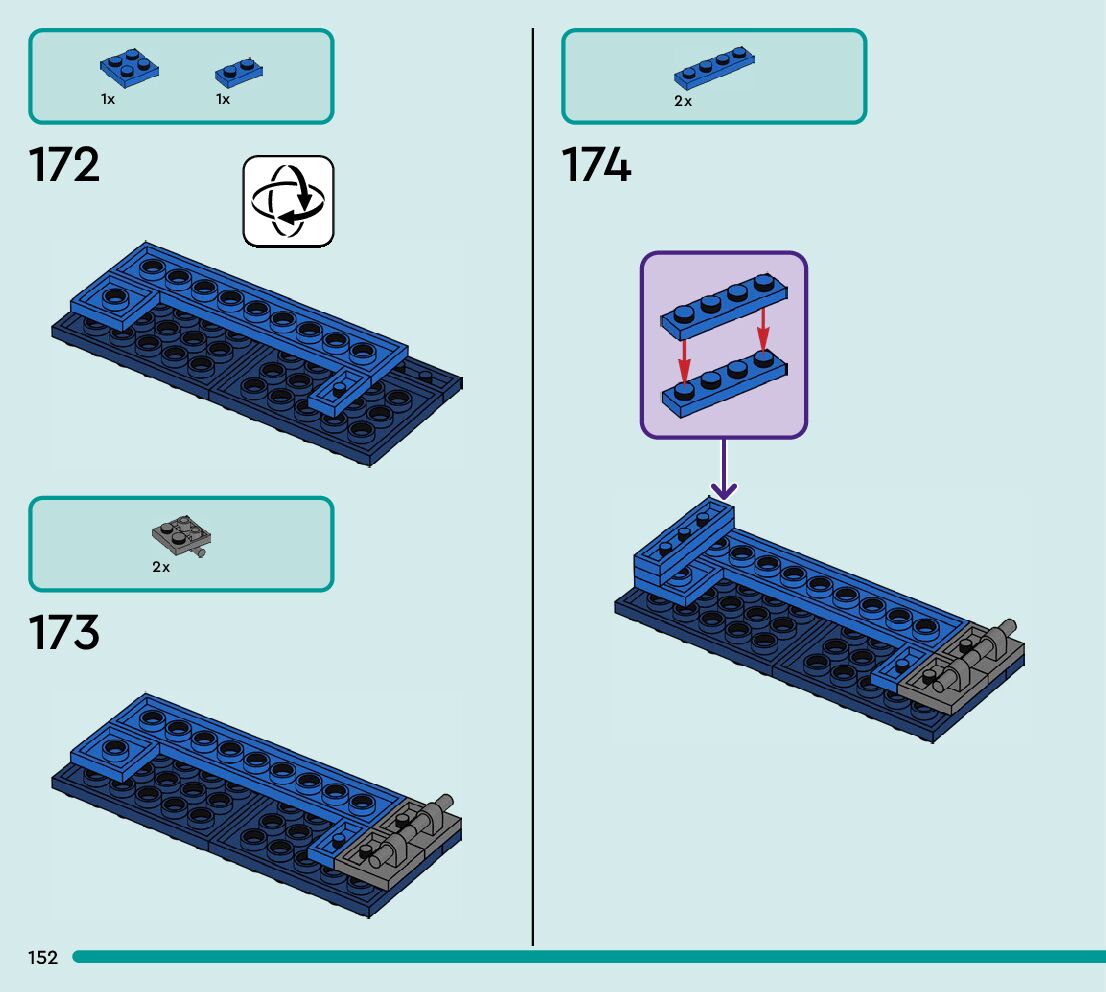 1x 1x

172

2x

173

2x

174

152