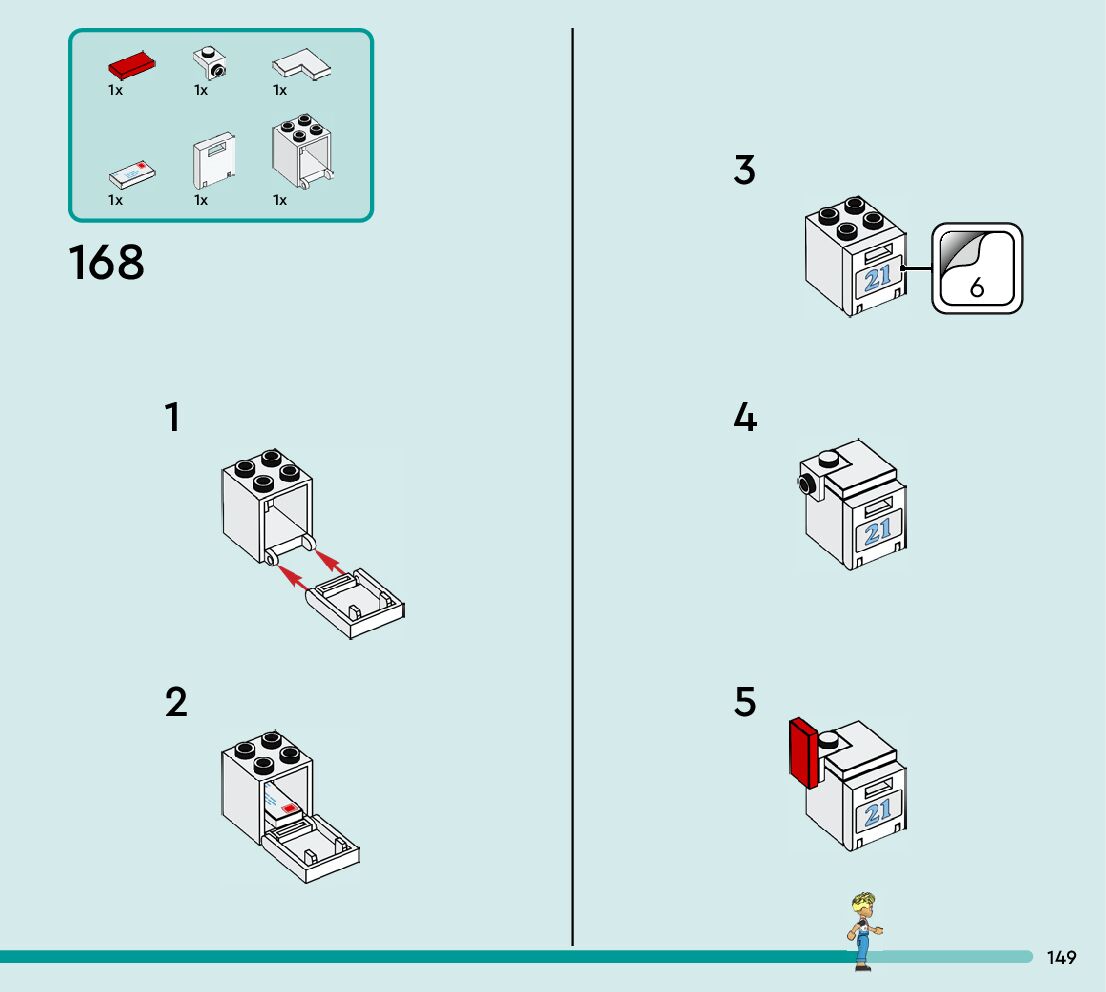 1x 1x 1x
1x 1x 1x

168

1

2

3

21

6

4

21

5

21

149