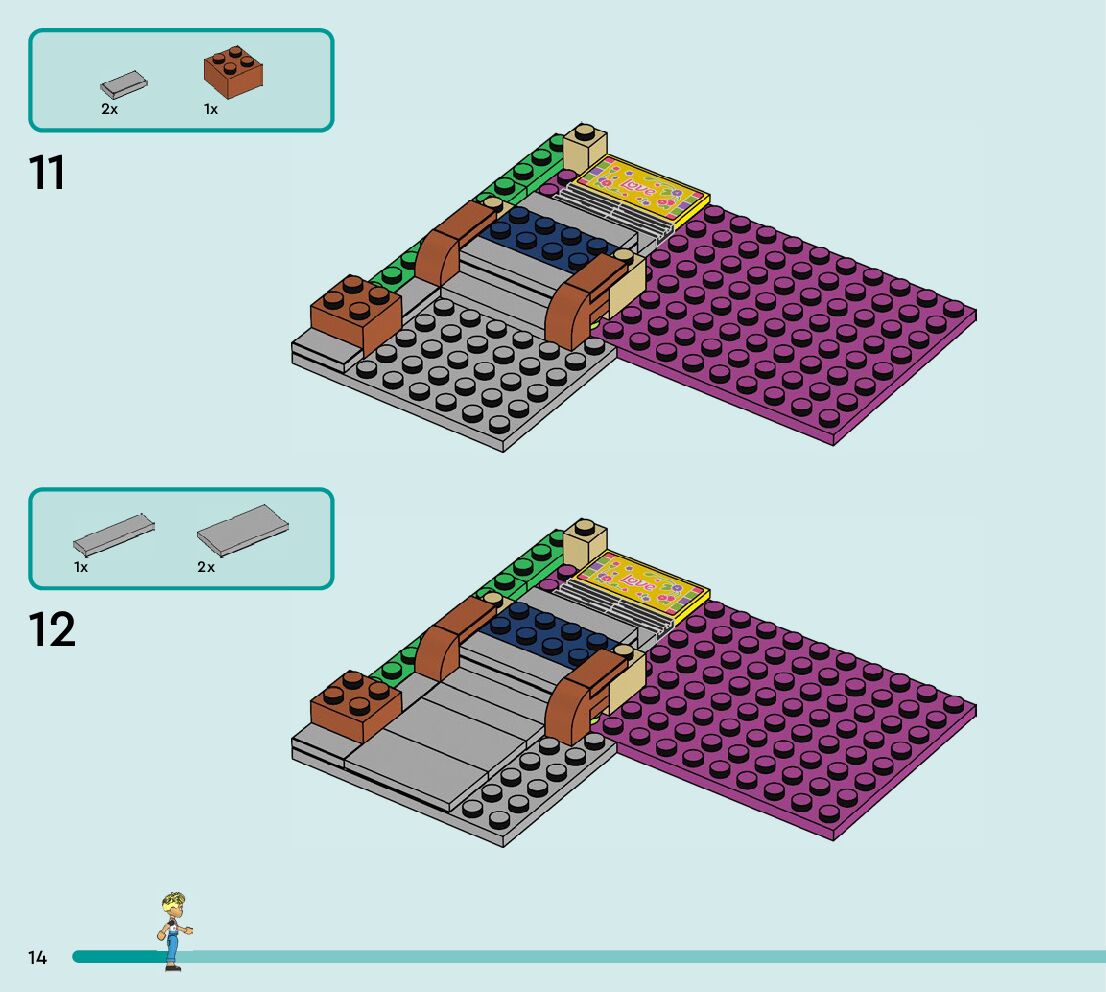 2x 1x

11

Love

1x 2x

12

Love

14