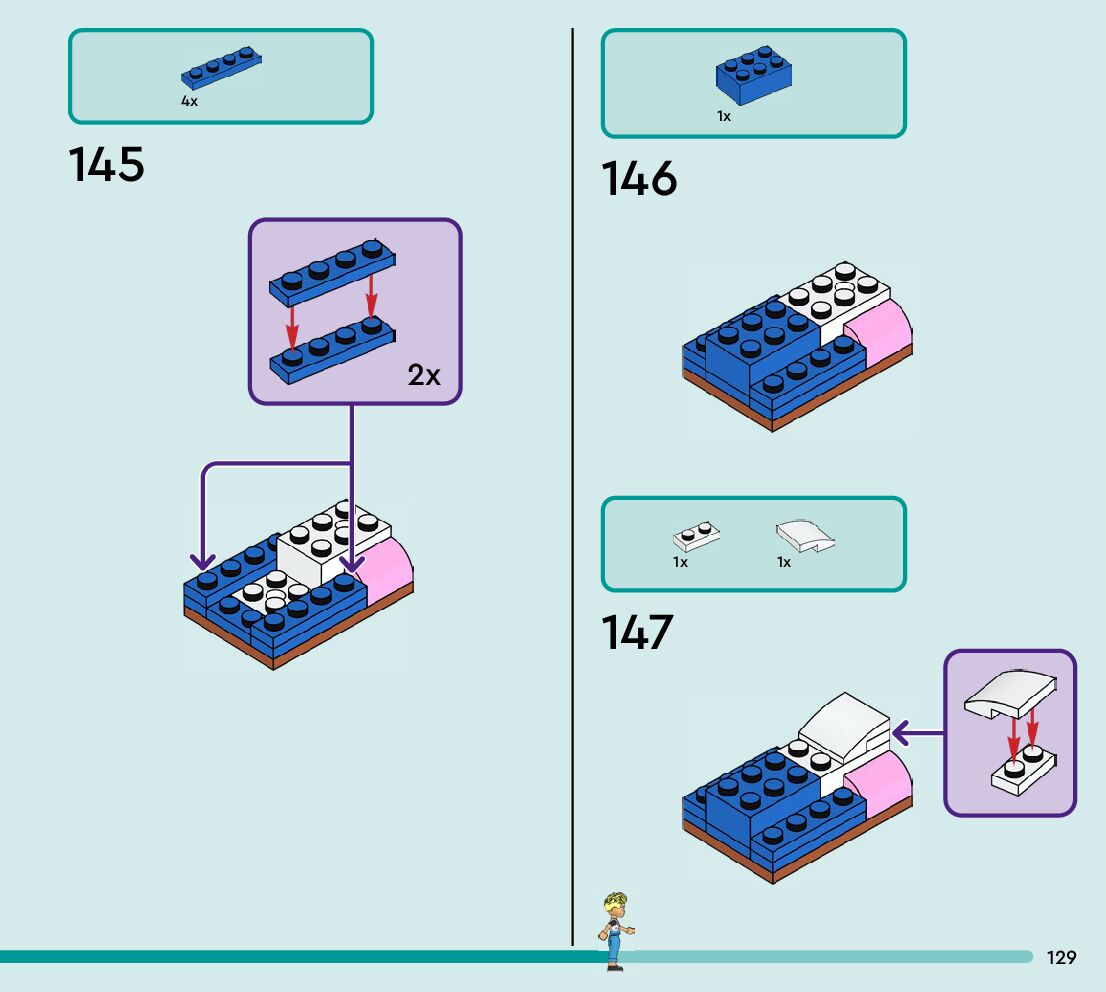 4x

145

2x

1x

146

1x

1x

147

129