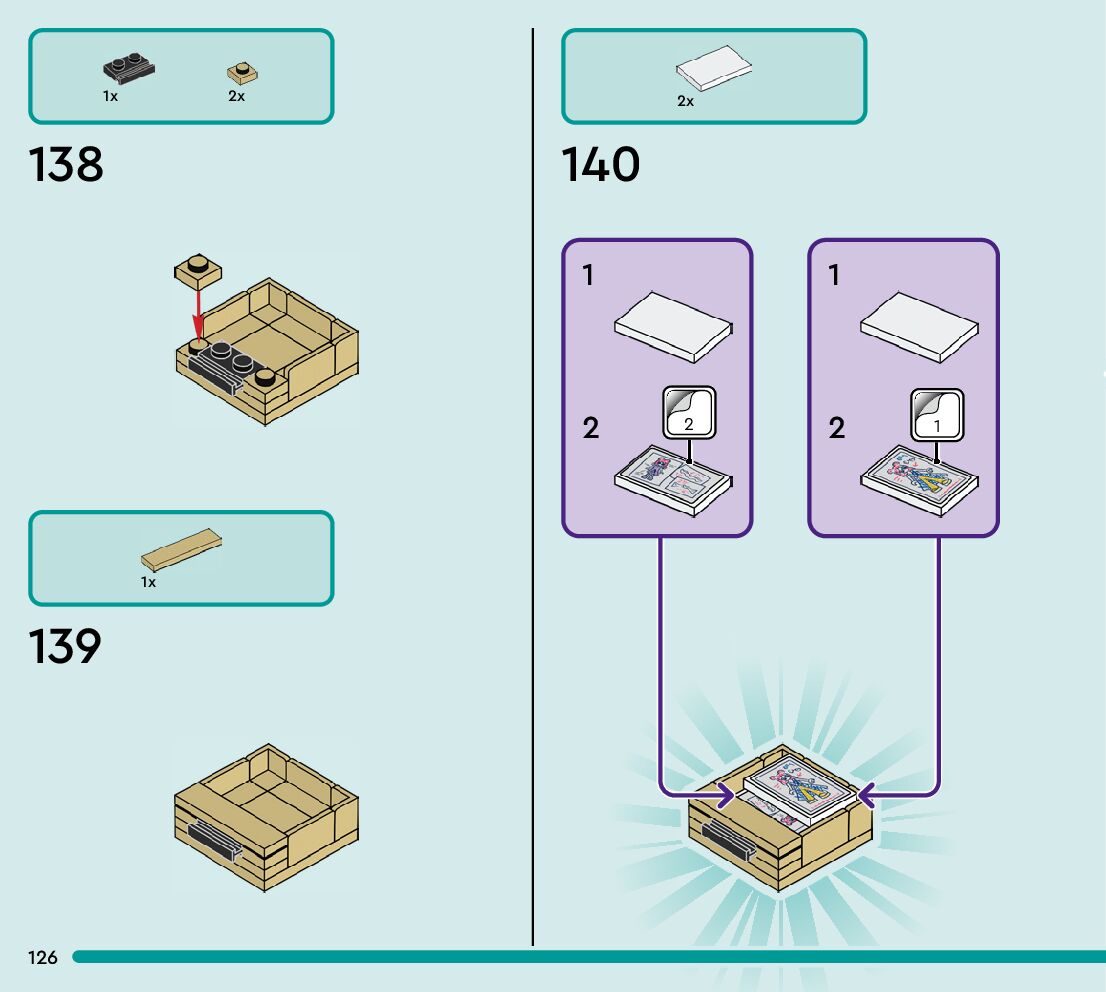 1x 2x

138

1x

139

2x

140

1

2

2

1

2

1

126