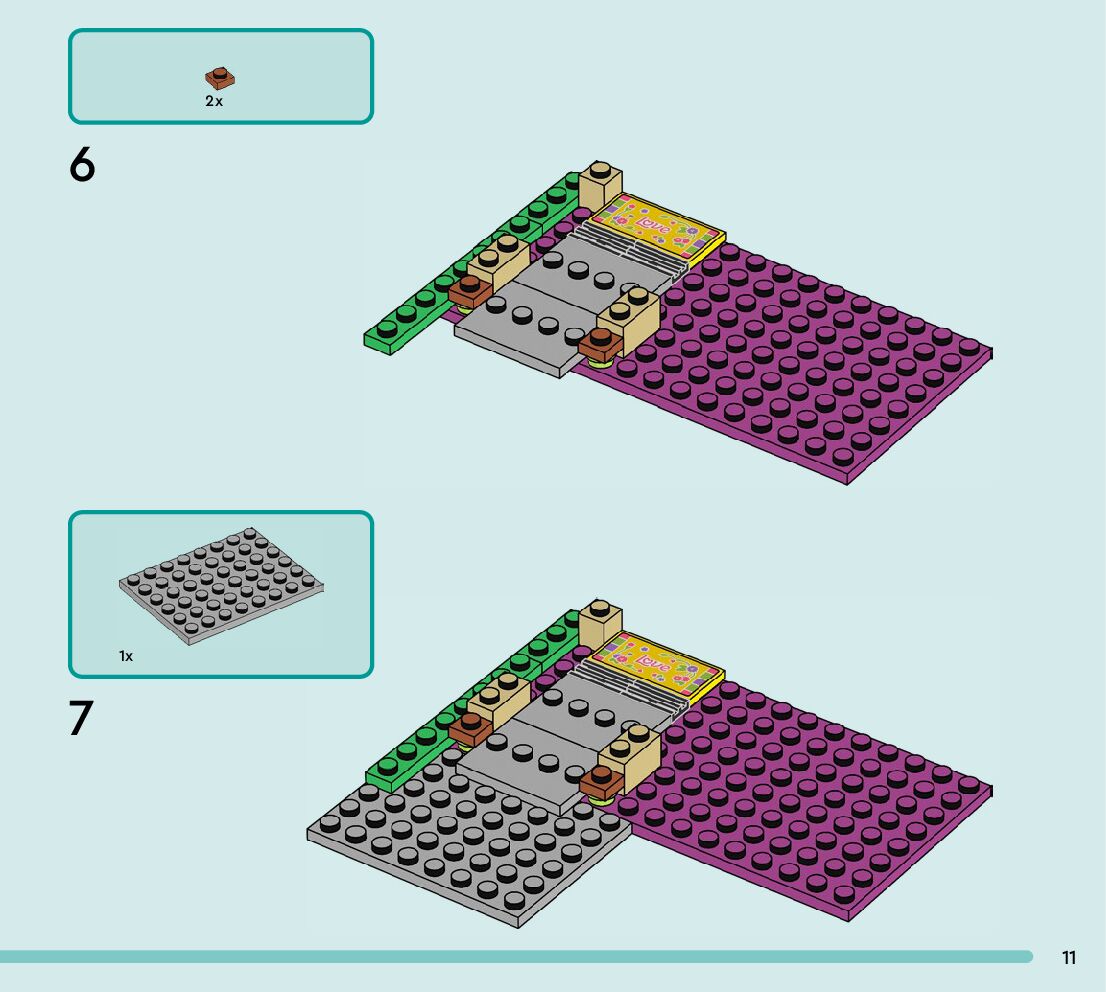 2x

6

Love

1x

7

Love

11