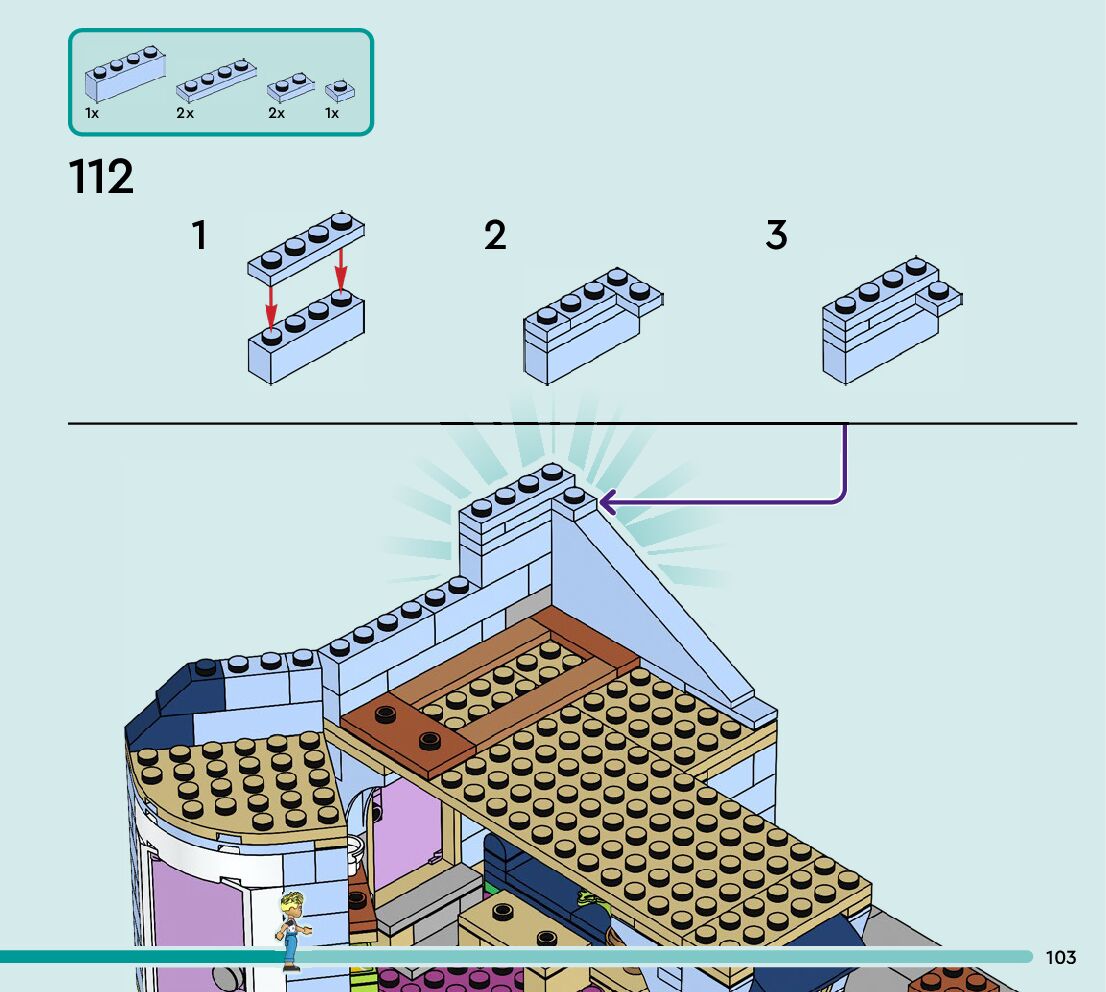 1x 2x 2x 1x

112

1

2

3

103