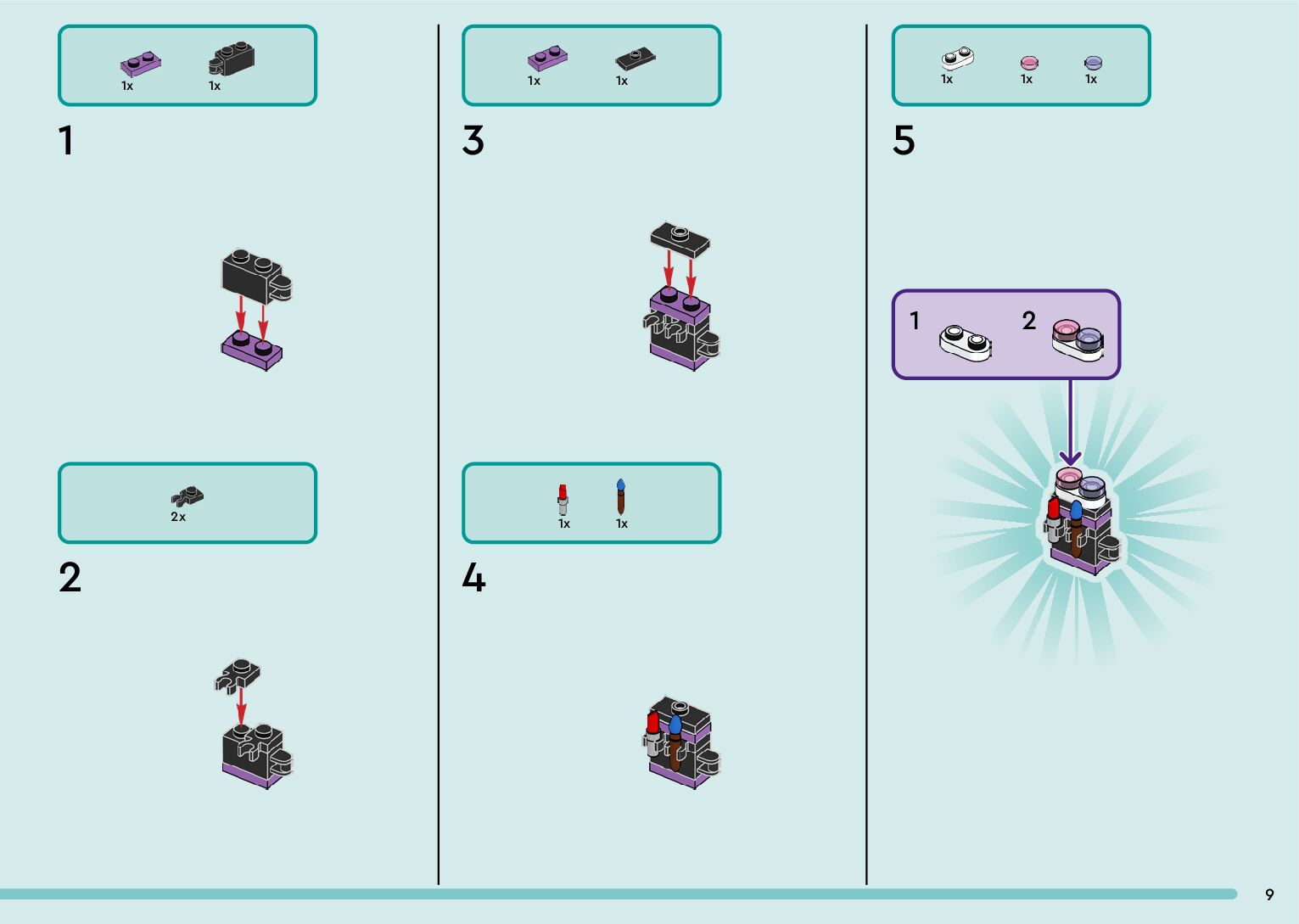 1x 1x

1

2x

2

1x 1x

3

1x 1x

4

1x 1x 1x

5

1 2

9