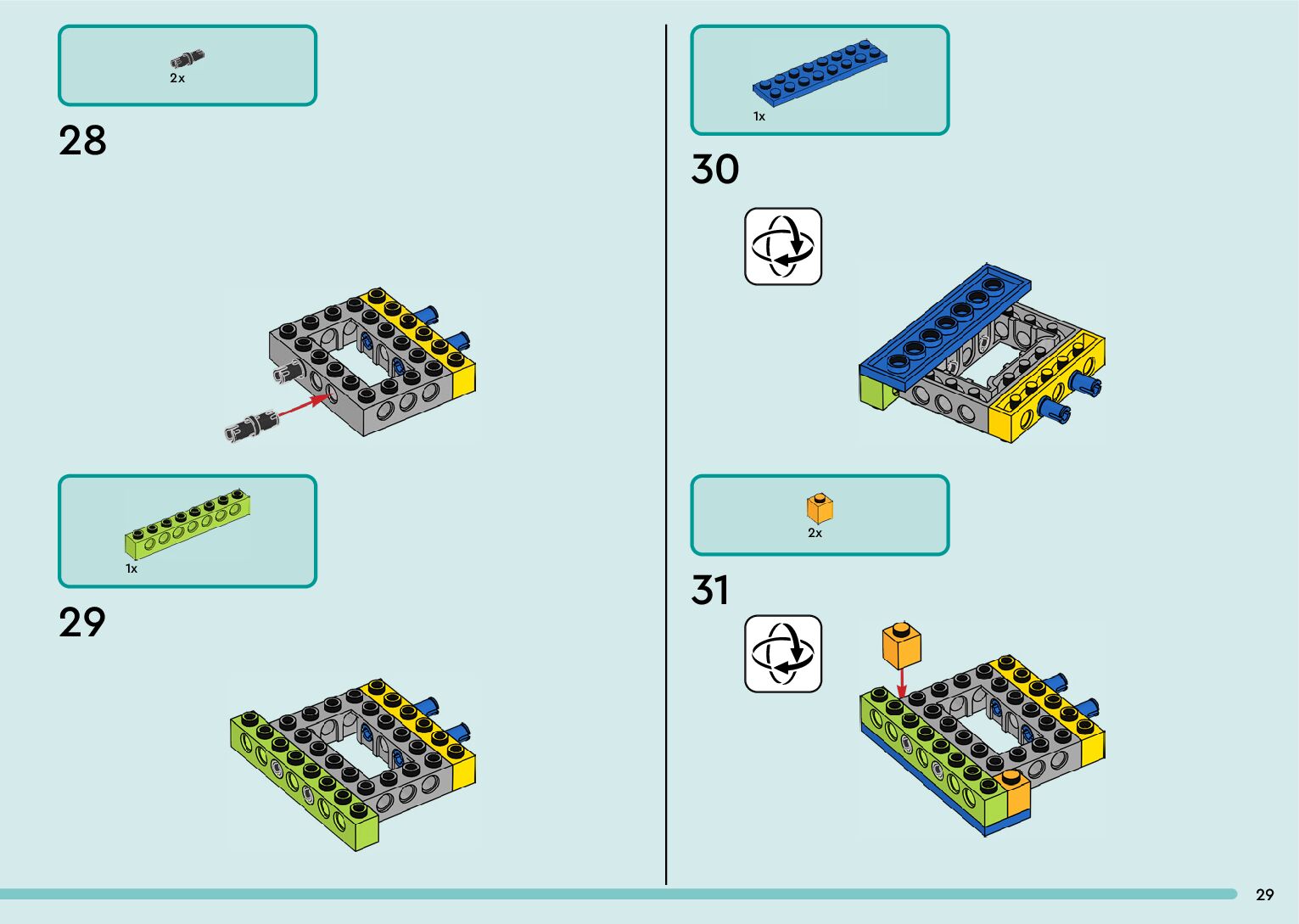 2x

28

1x

29

1x

30

2x

31

29