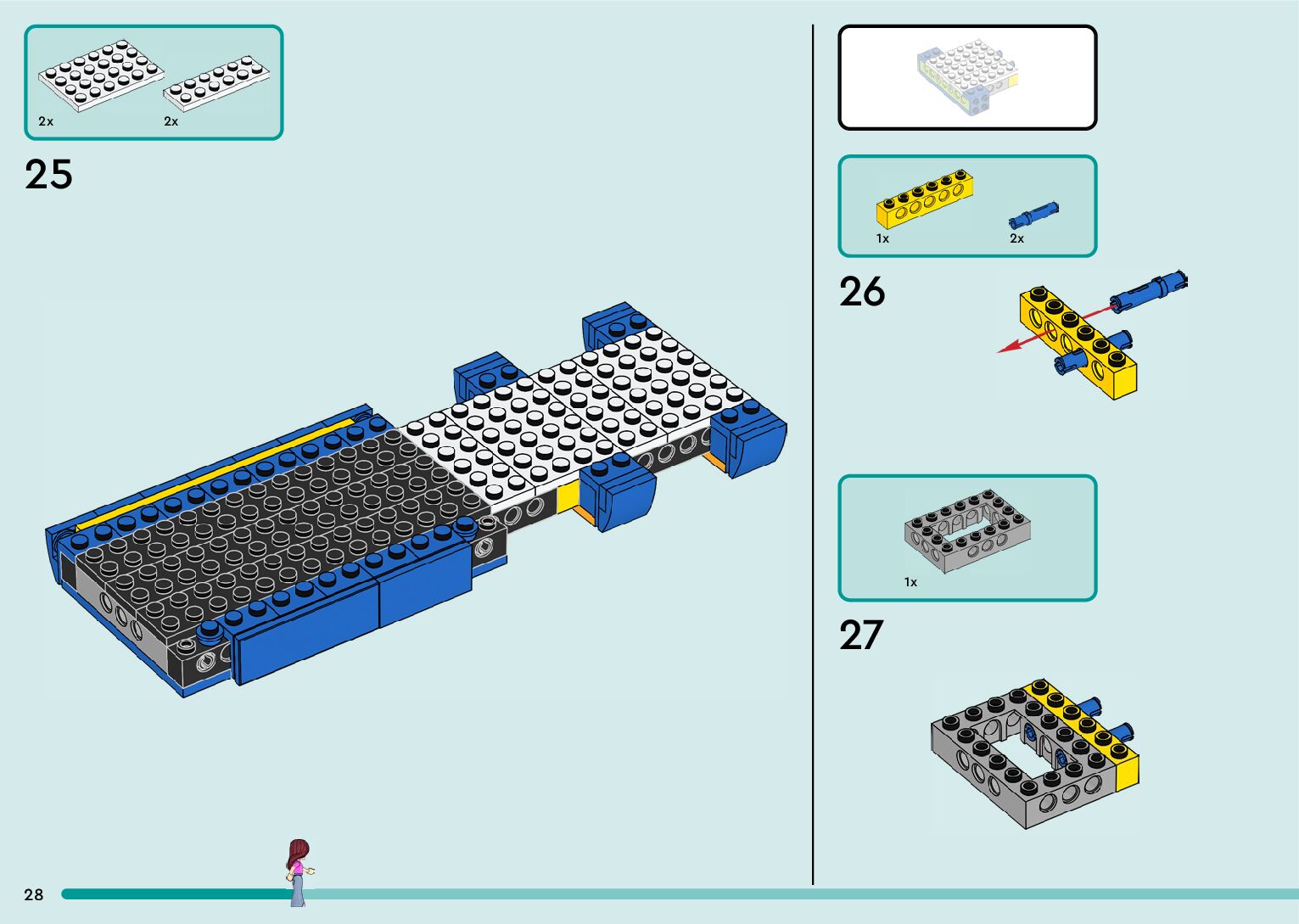 2x
2x

25

1x
2x

26

1x

27

28