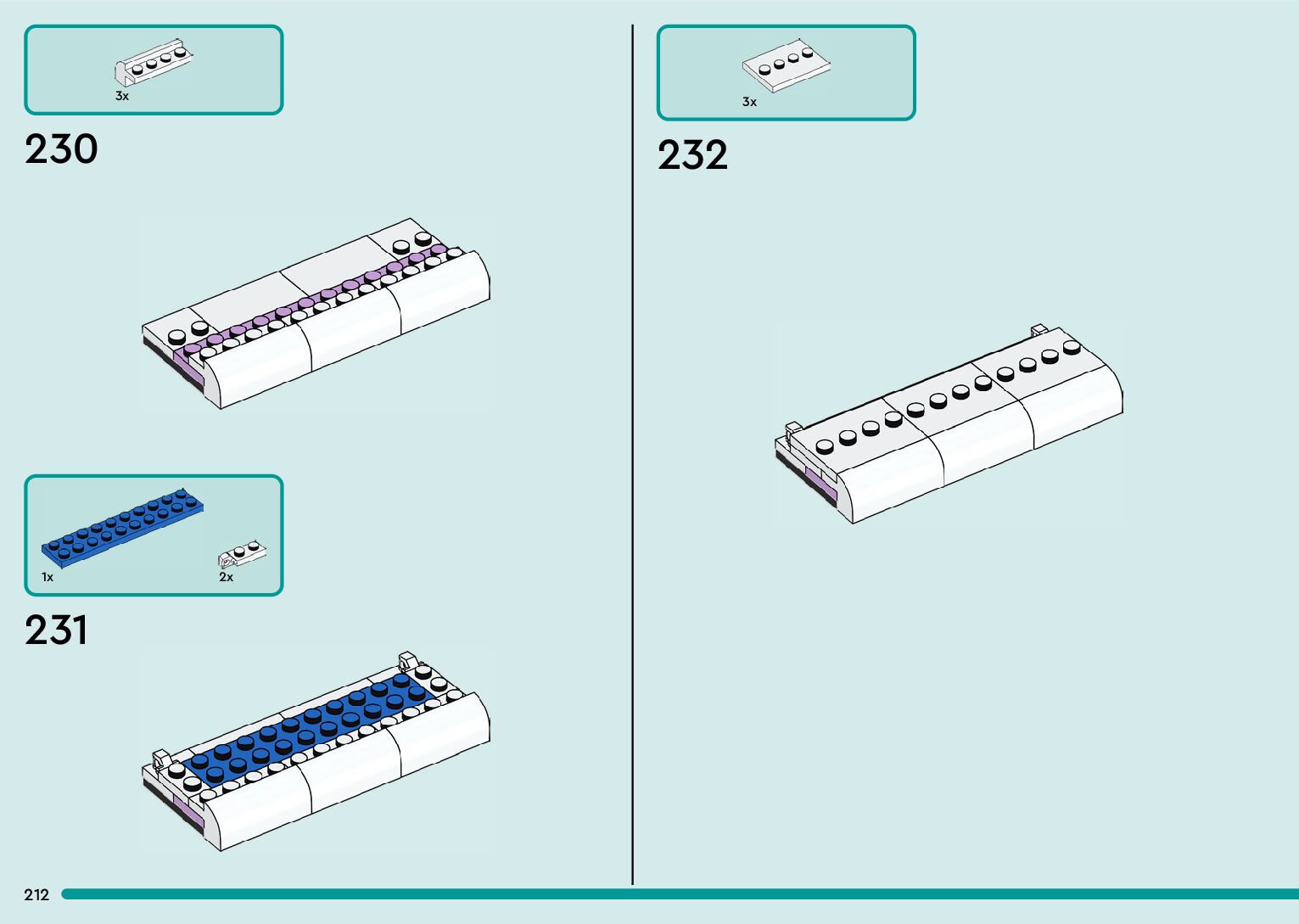 3x

230

1x

2x

231

3x

232

212