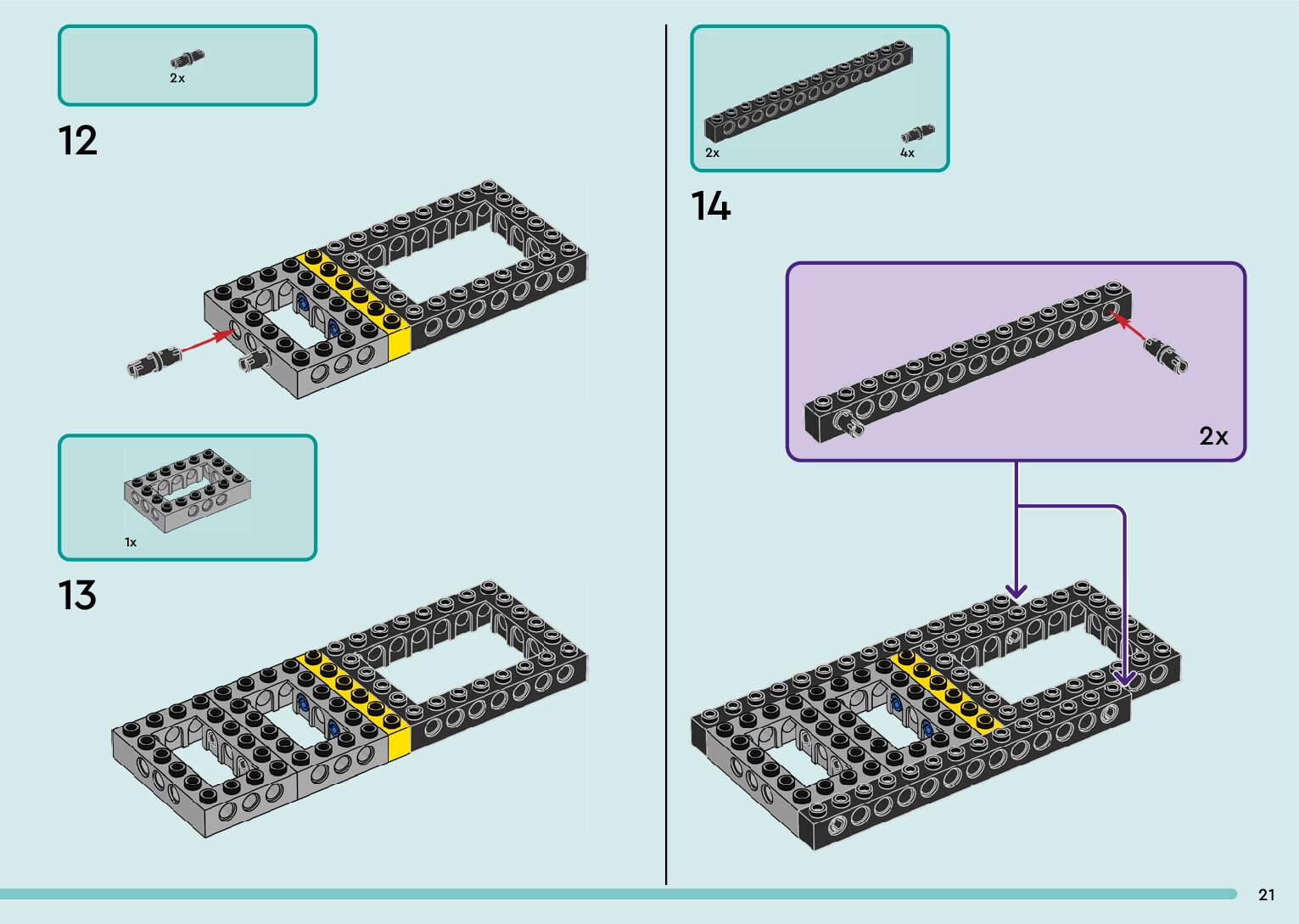 2x

12

1x

13

2x

4x

14

2x

21