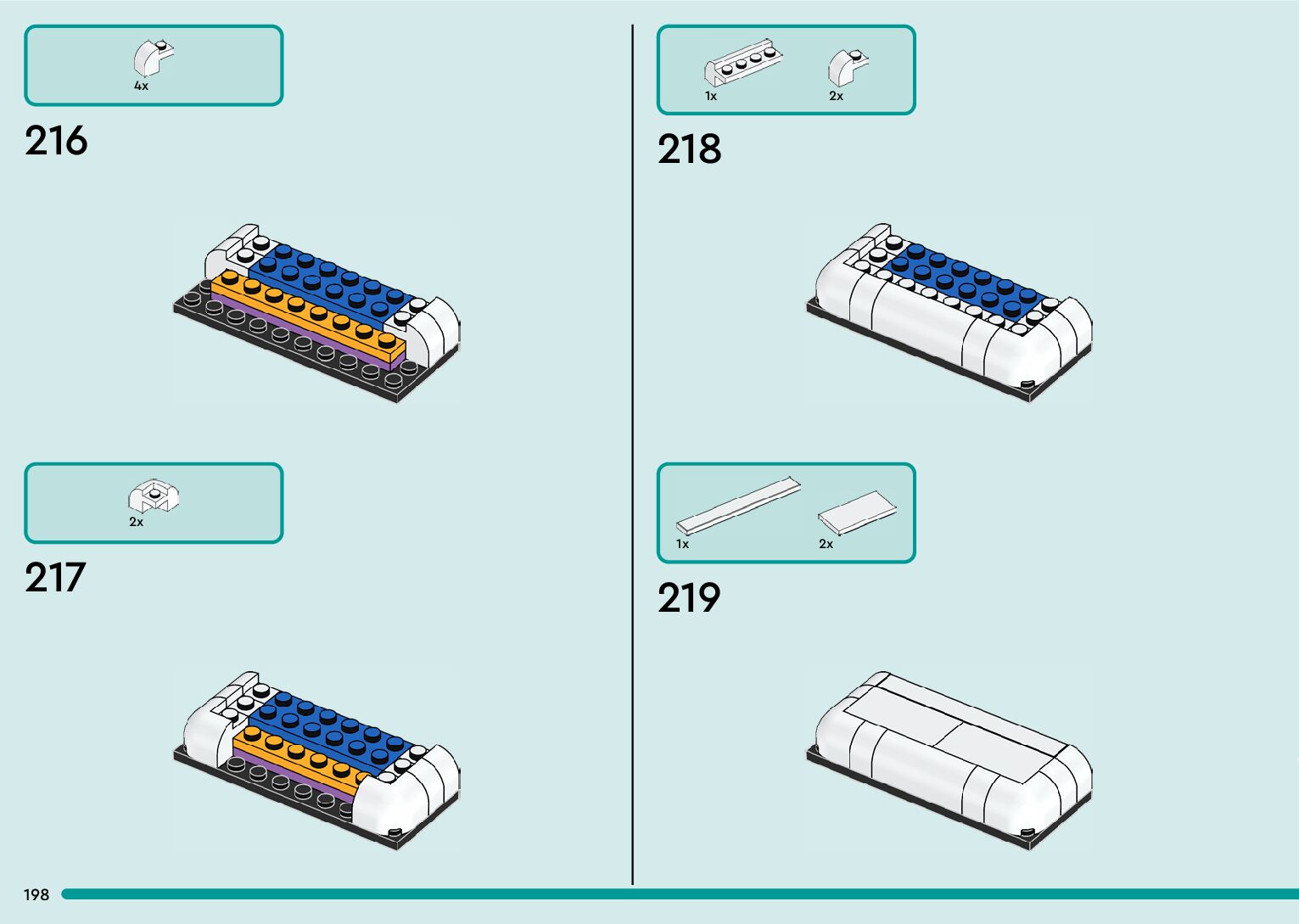 4x

216

2x

217

1x 2x

218

1x 2x

219

198