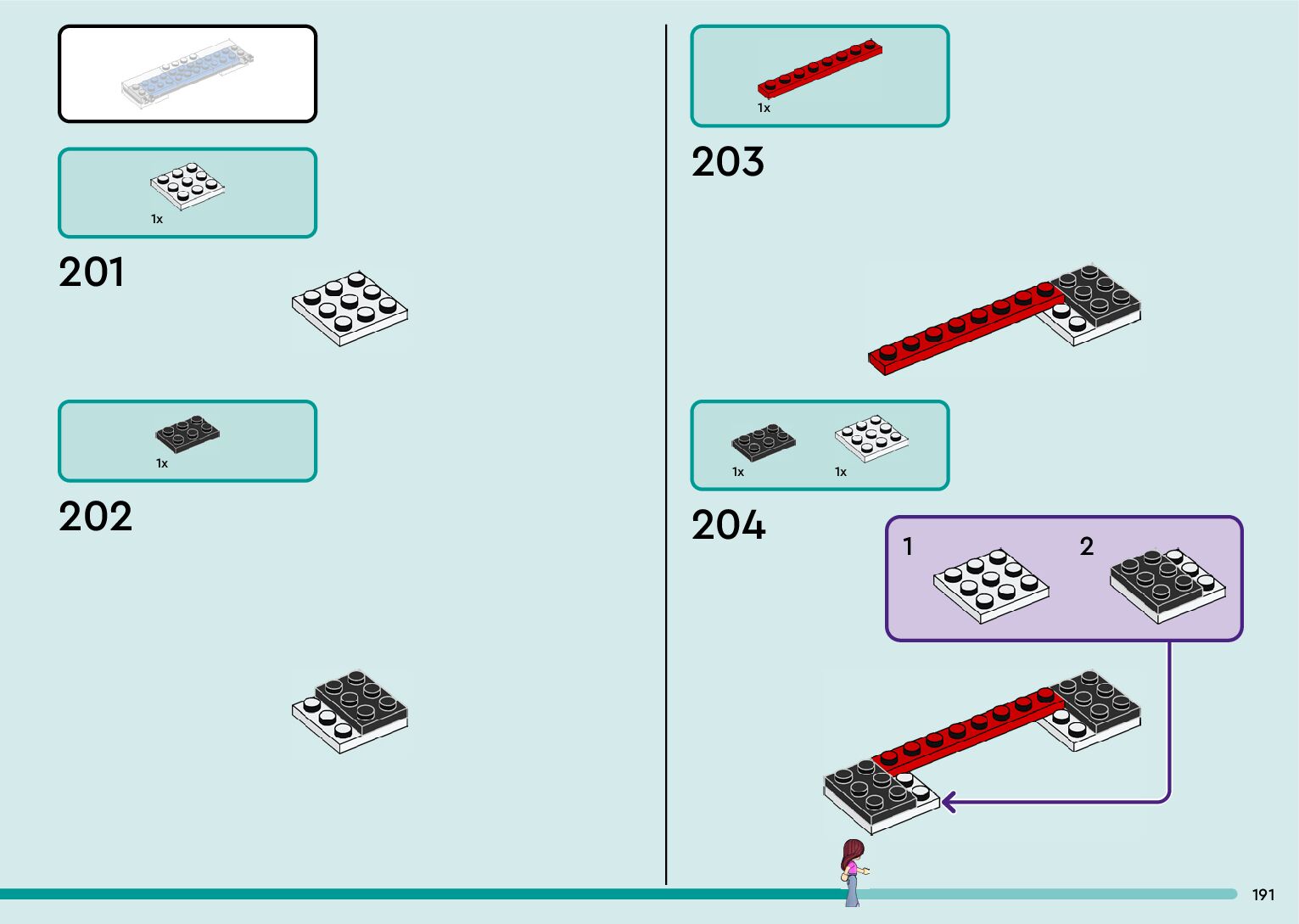 1x

201

1x

202

1x

203

1x

1x

204

1

2

191