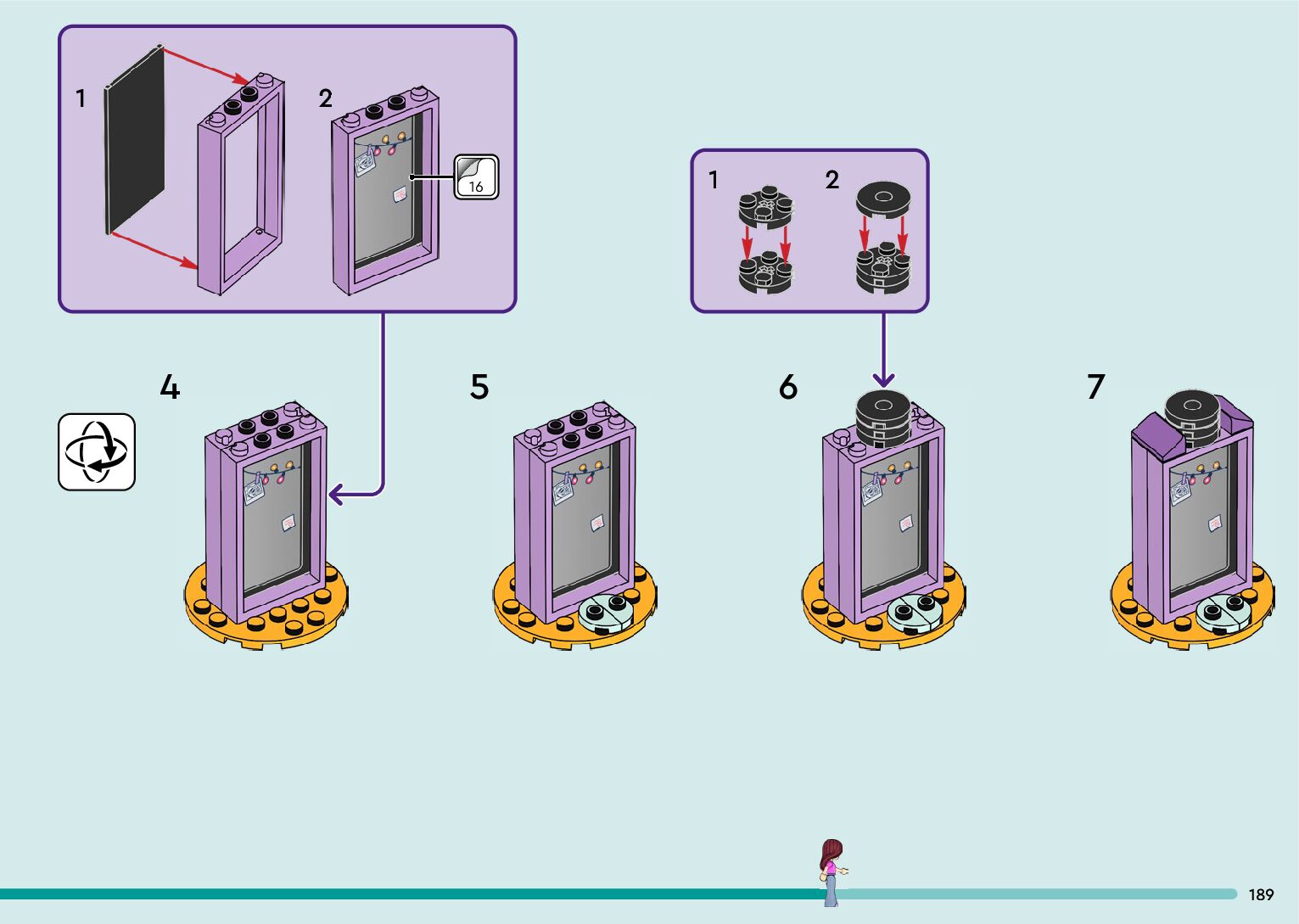 1

2

16

1

2

4

5

6

7

189