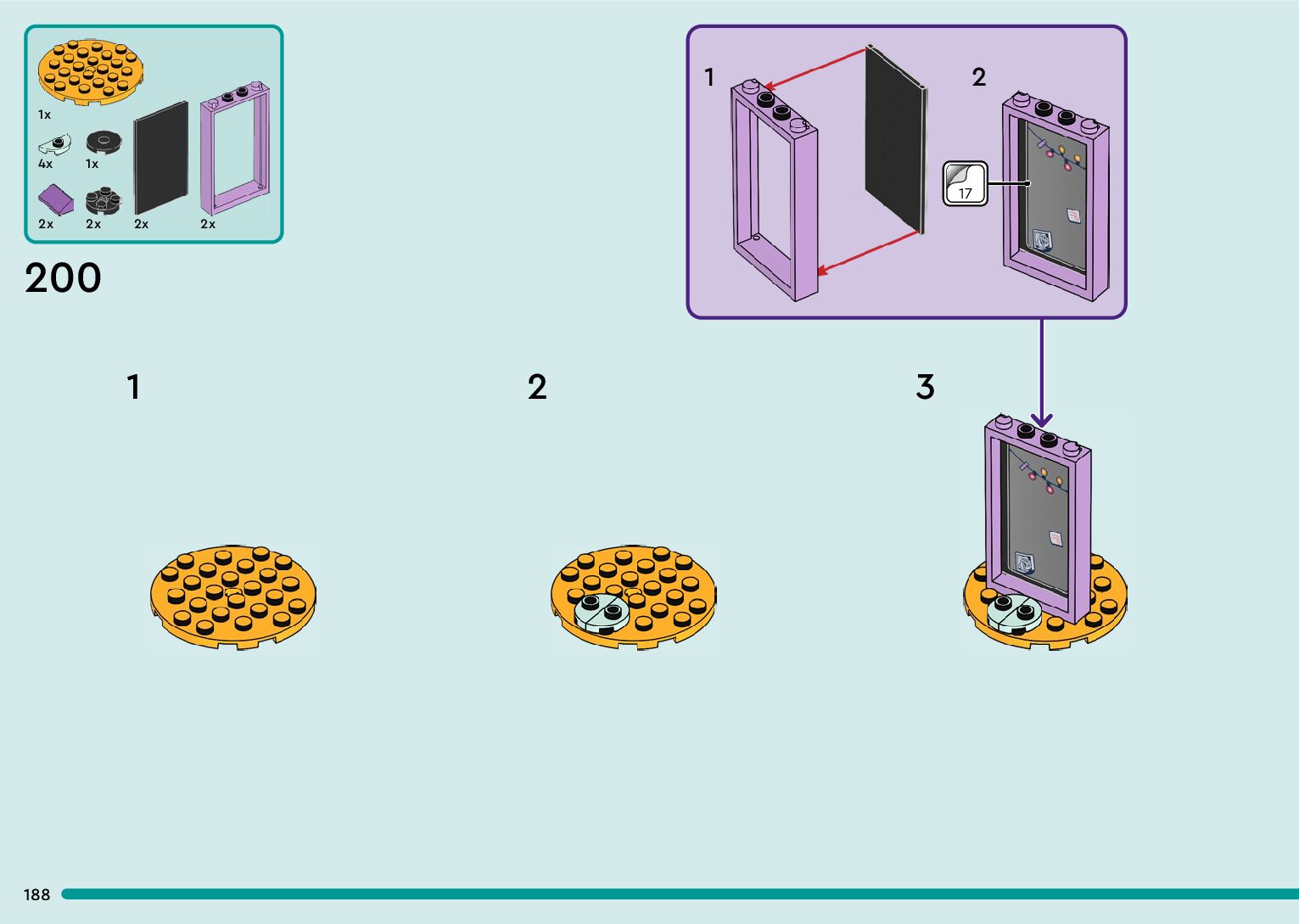 1x

4x 1x

2x 2x 2x 2x

200

1

2

17

1

2

3

188