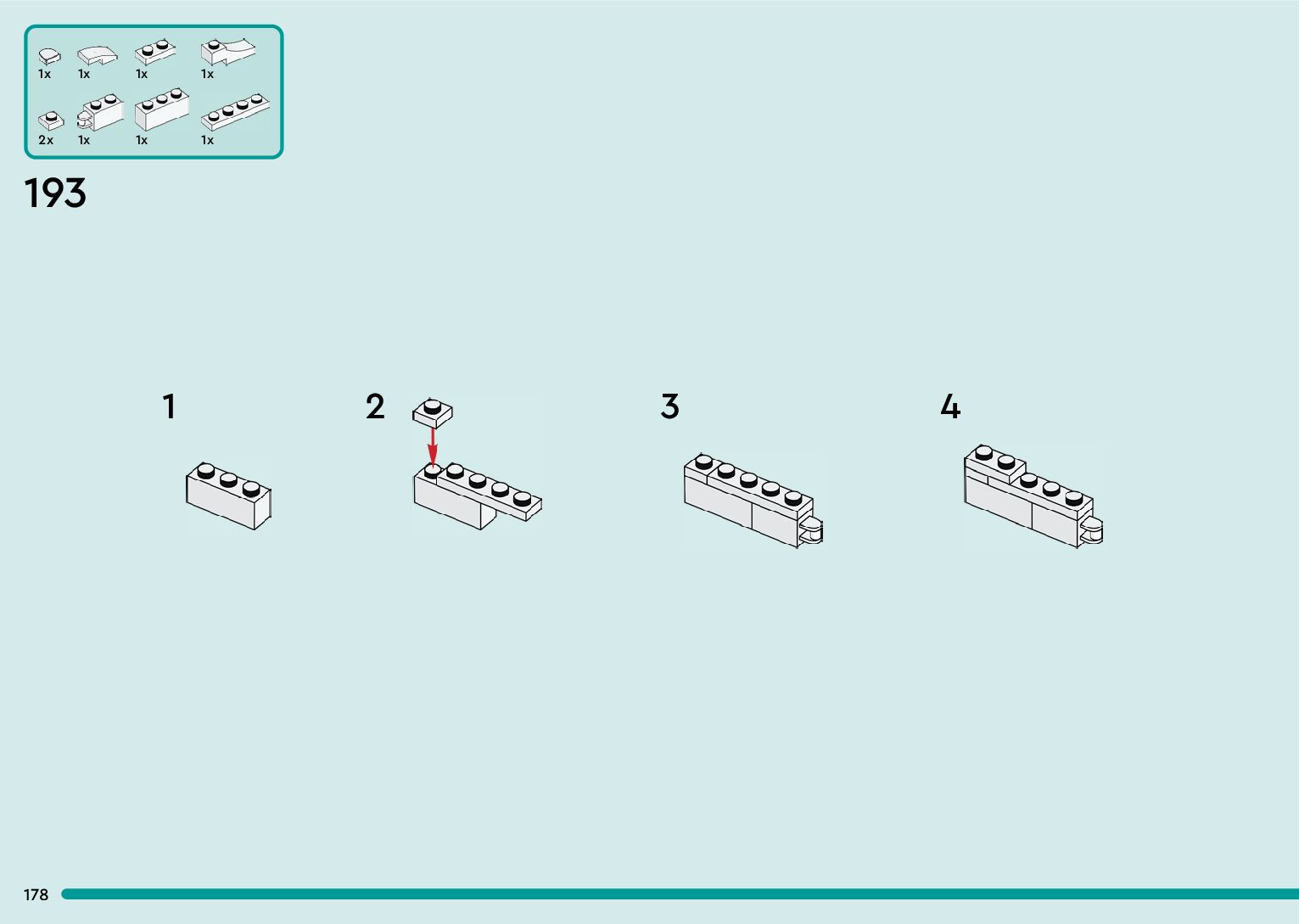 1x 1x 1x 1x

2x 1x 1x 1x

193

1

2

3

4

178