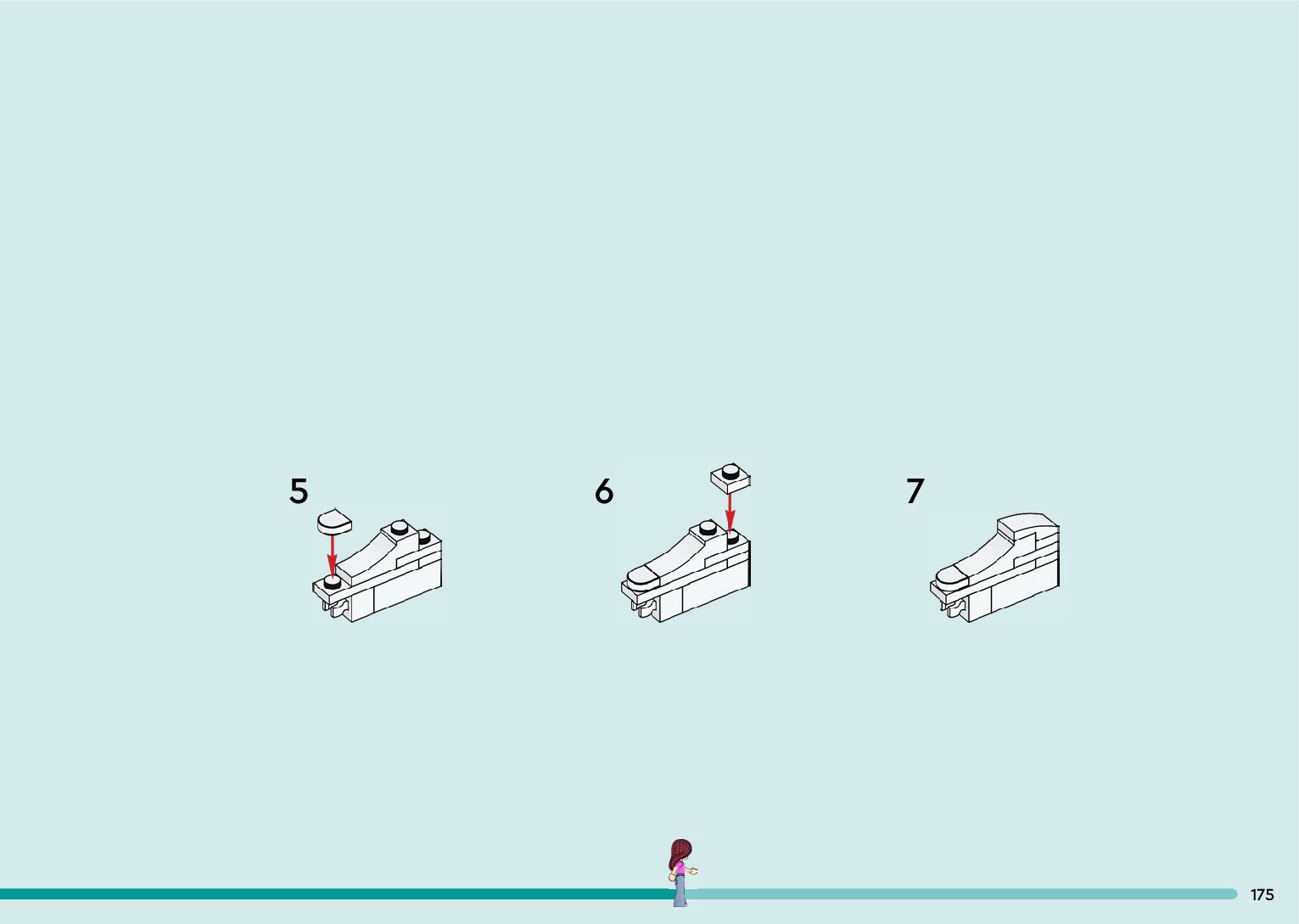 5

6

7

175