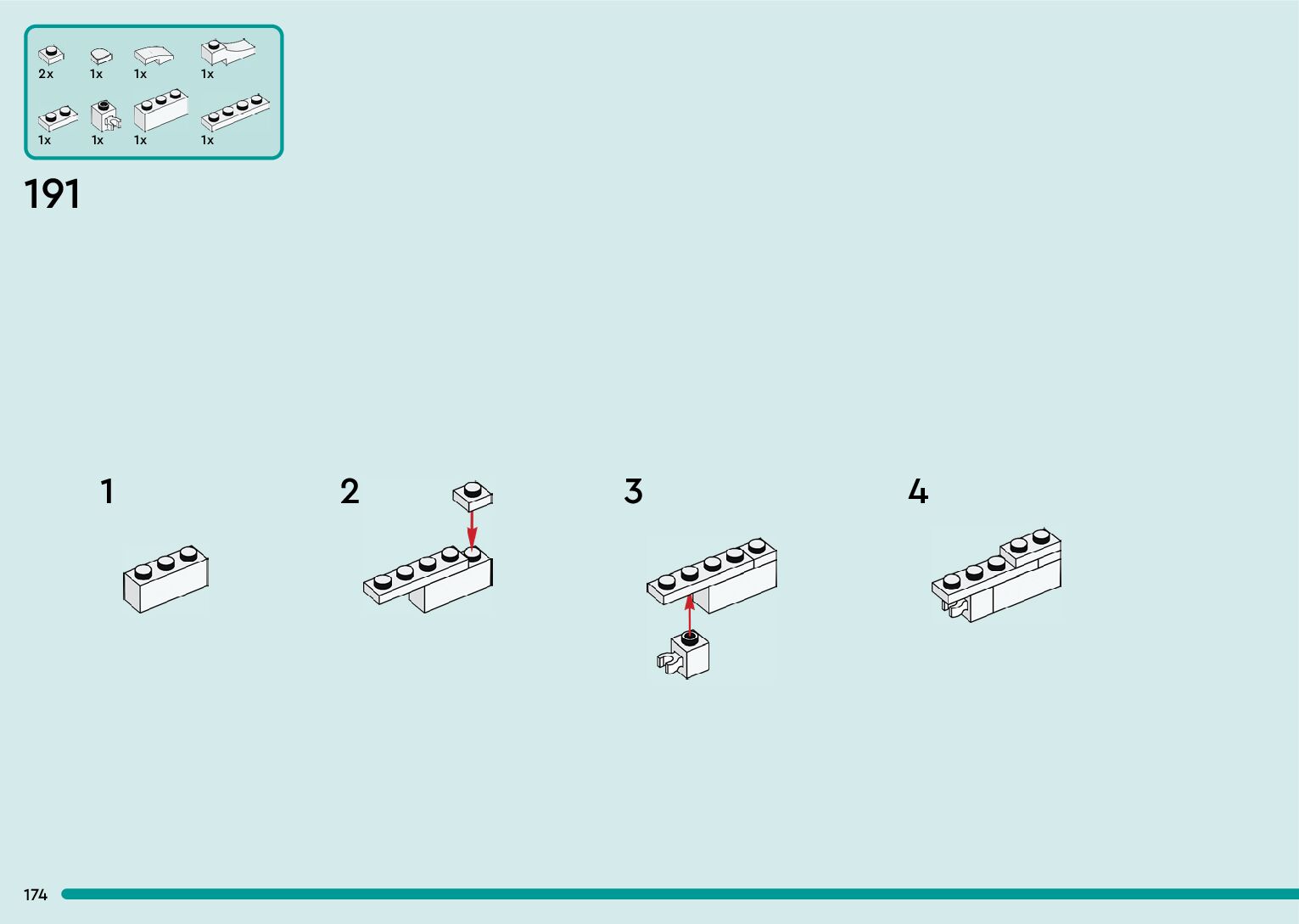 2x 1x 1x 1x

1x 1x 1x 1x

191

1

2

3

4

174