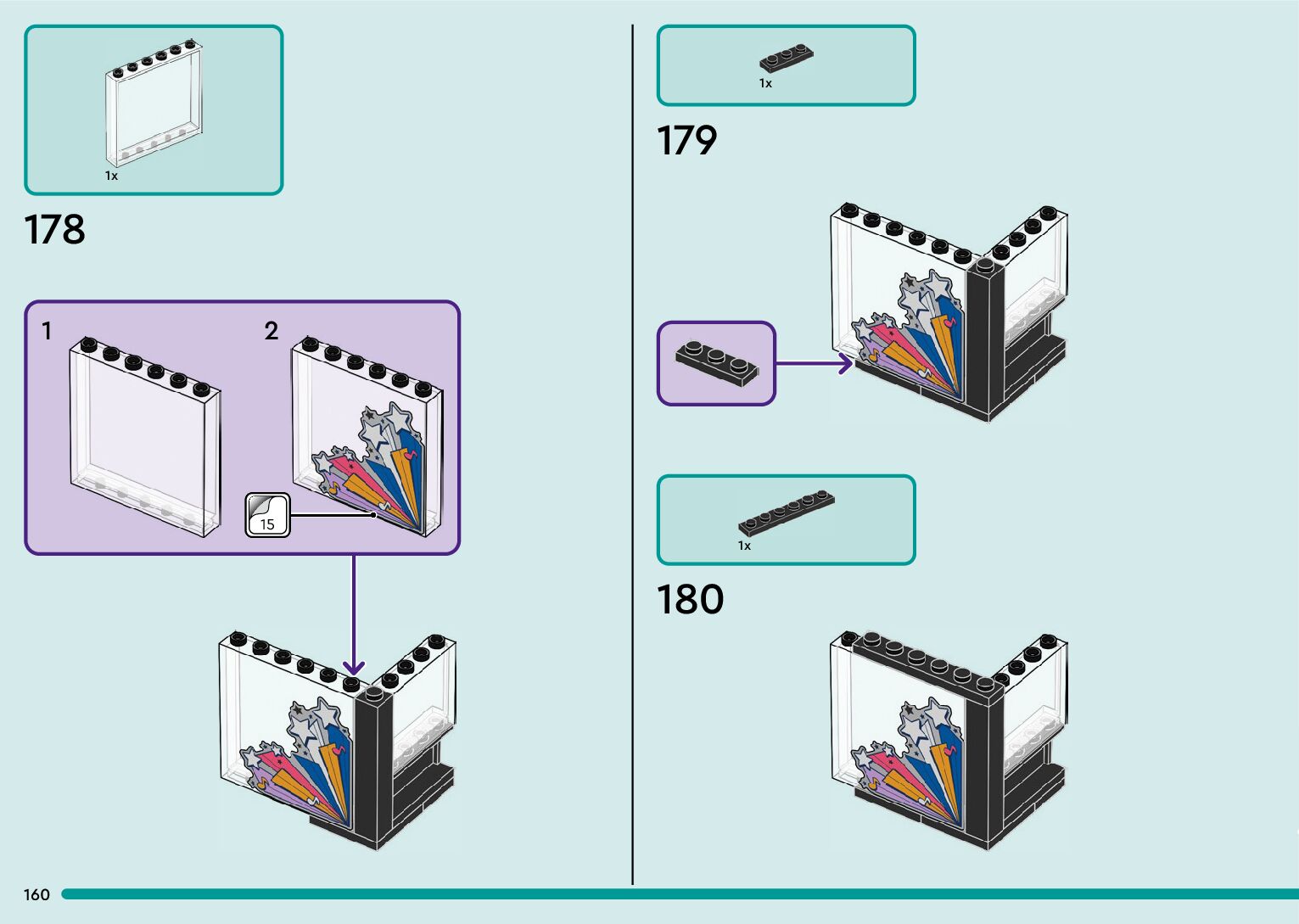 1x

178

1

2

15

1x

179

1x

180

160