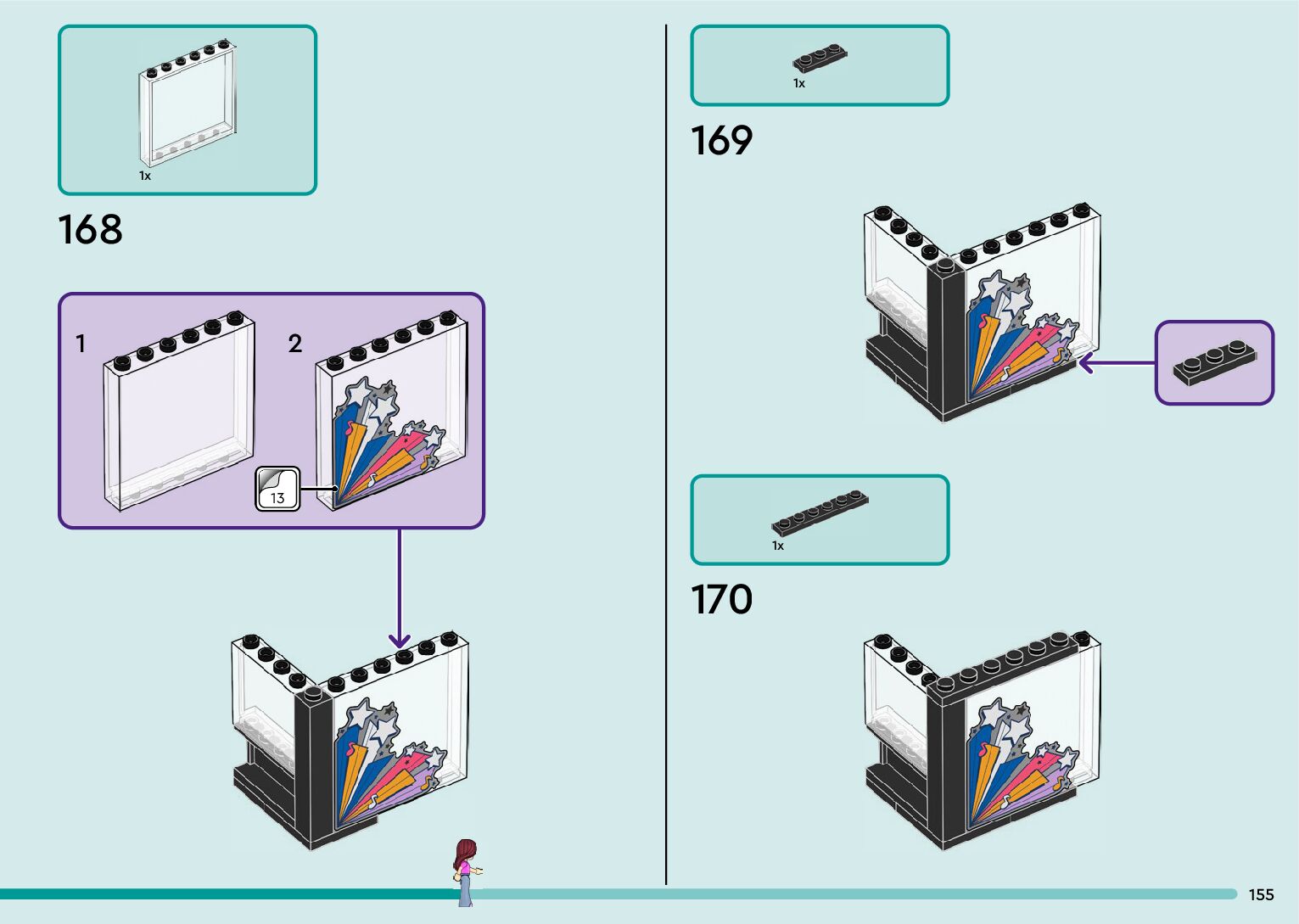 1x

168

1

2

13

1x

169

1x

170

155