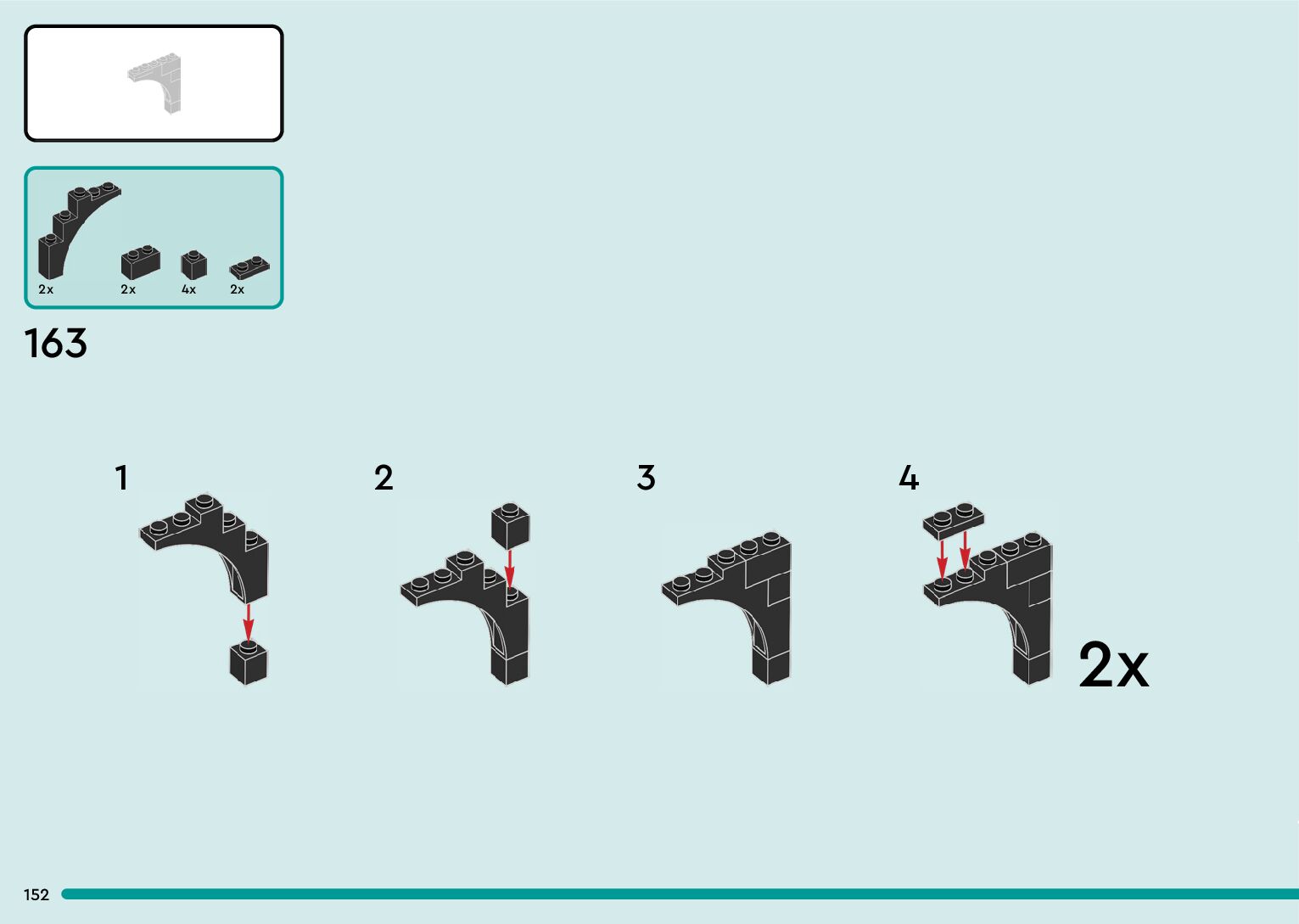 2x
2x
4x
2x

163

1

2

3

4

2x

152