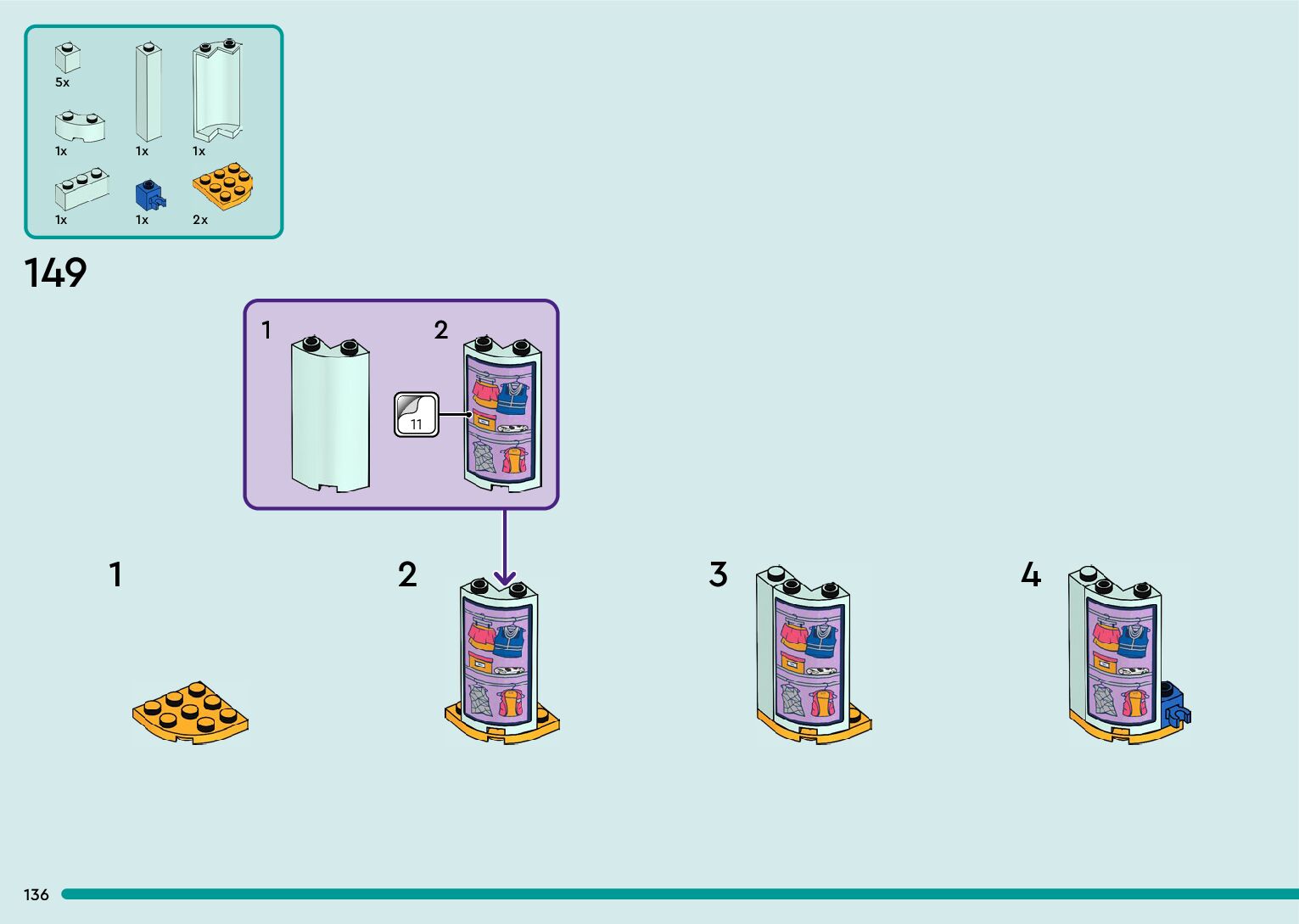 5x

1x 1x 1x

1x 1x 2x

149

1 2

11

1 2 3 4

136