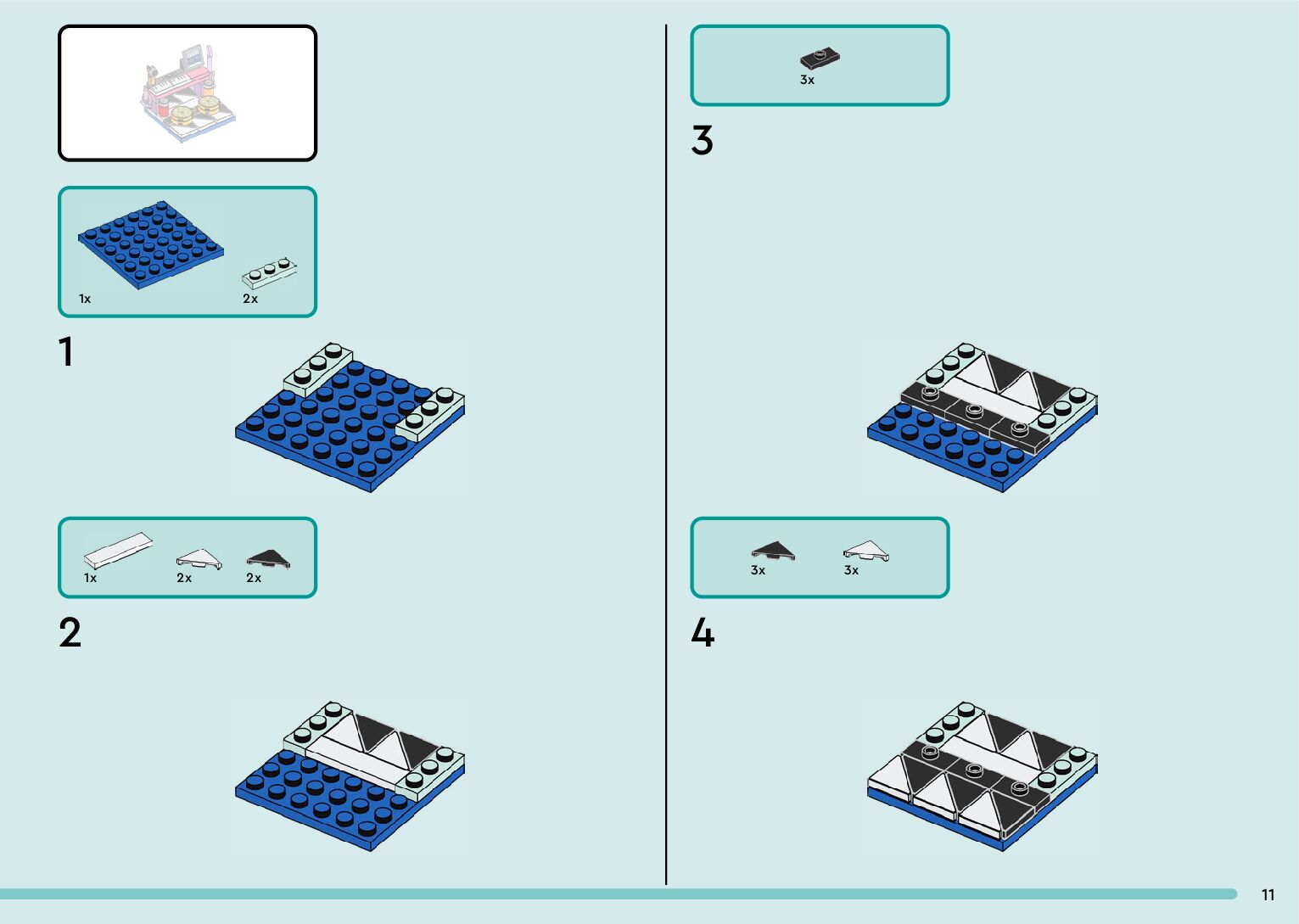 1x

2x

1

1x

2x

2x

2

3x

3

3x

3x

4

11