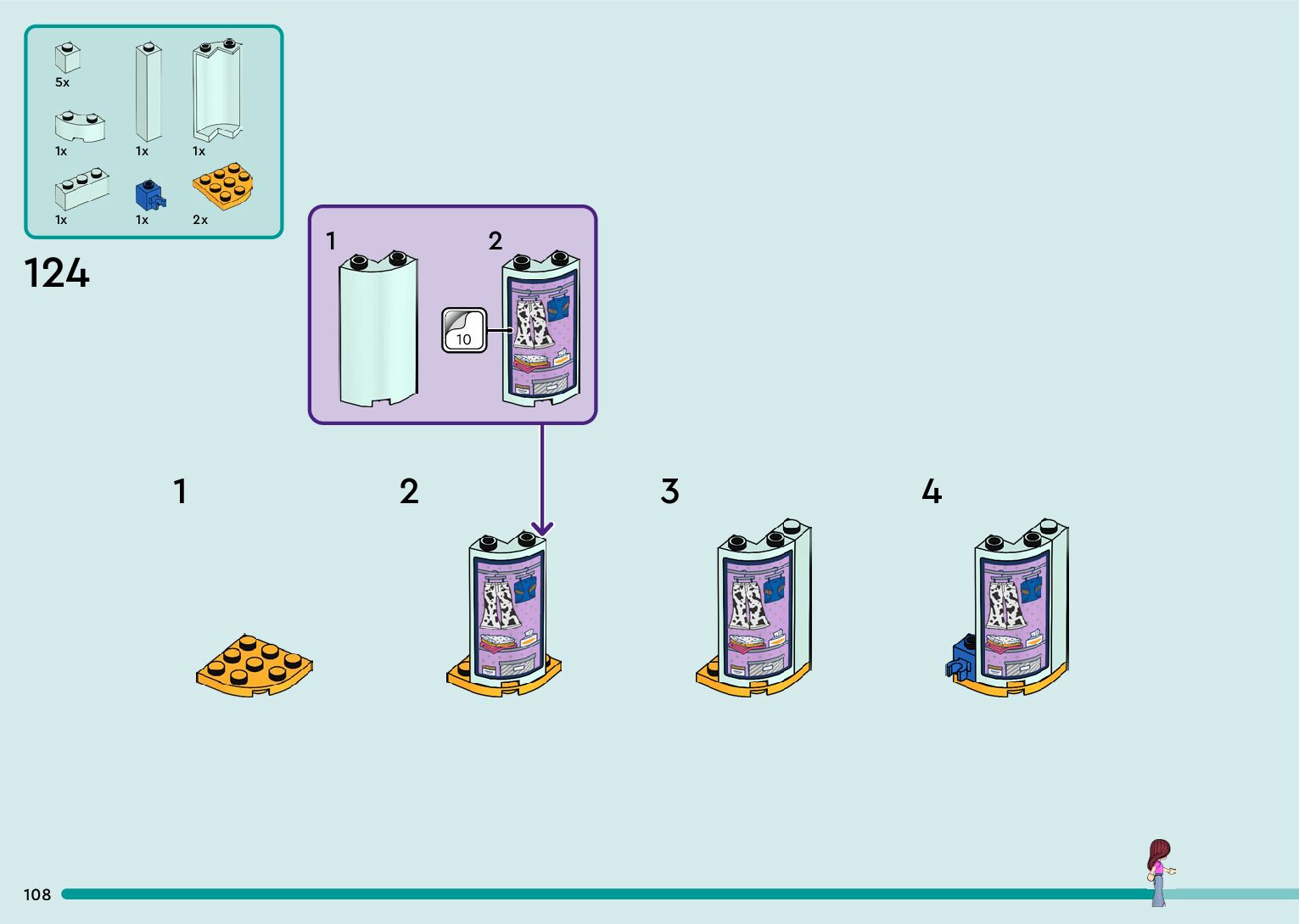 5x

1x 1x 1x

1x 1x 2x

124

1 2

10

1 2 3 4

108