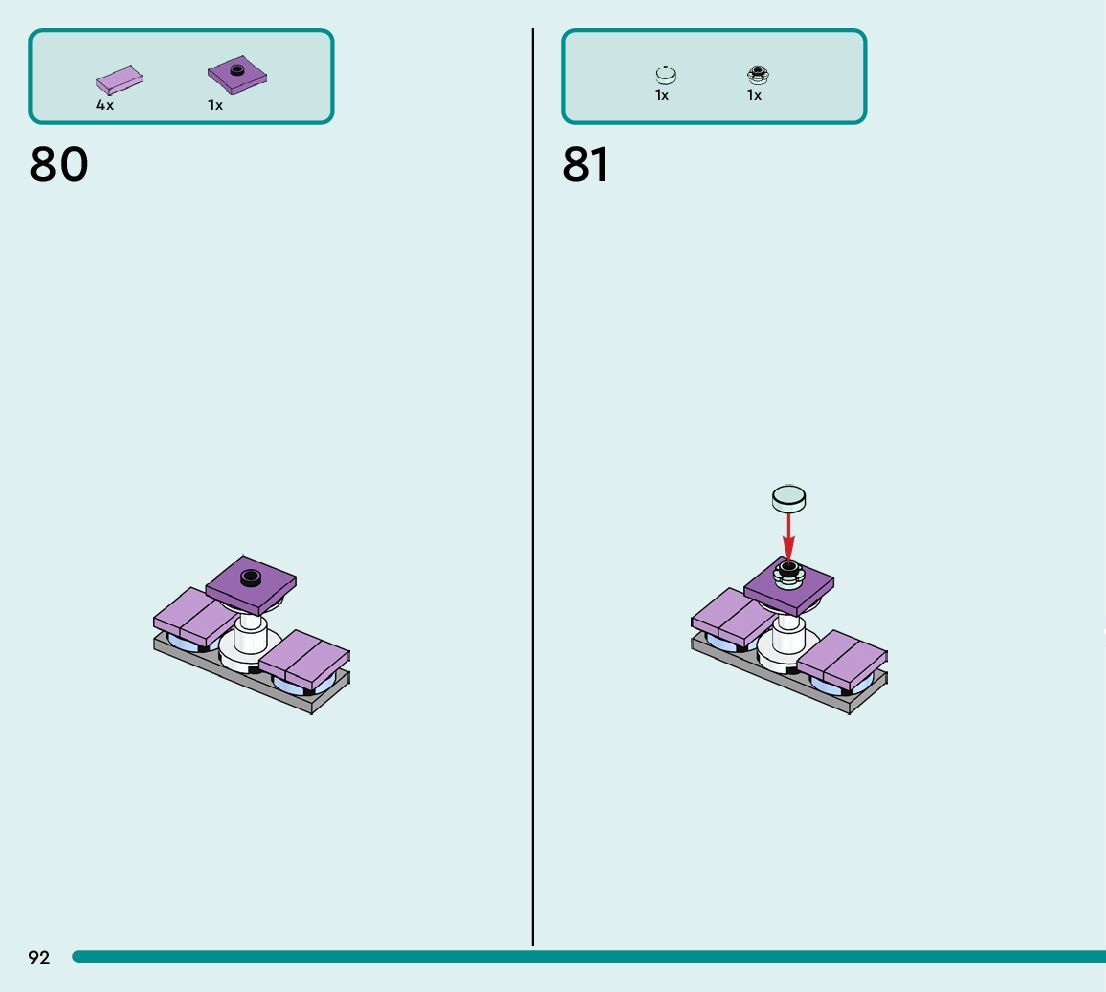 4x
1x

80

1x
1x

81

92