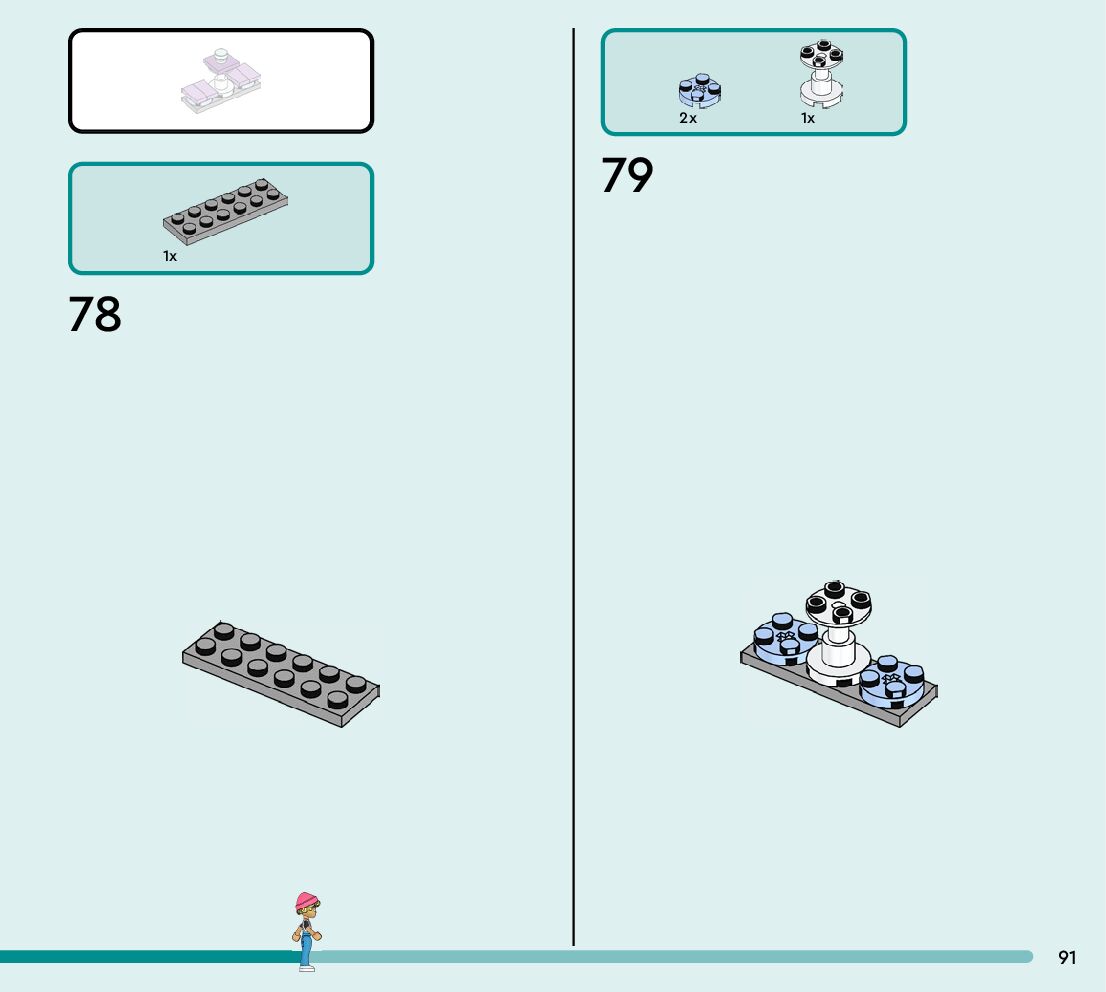 1x

78

2x

1x

79

91