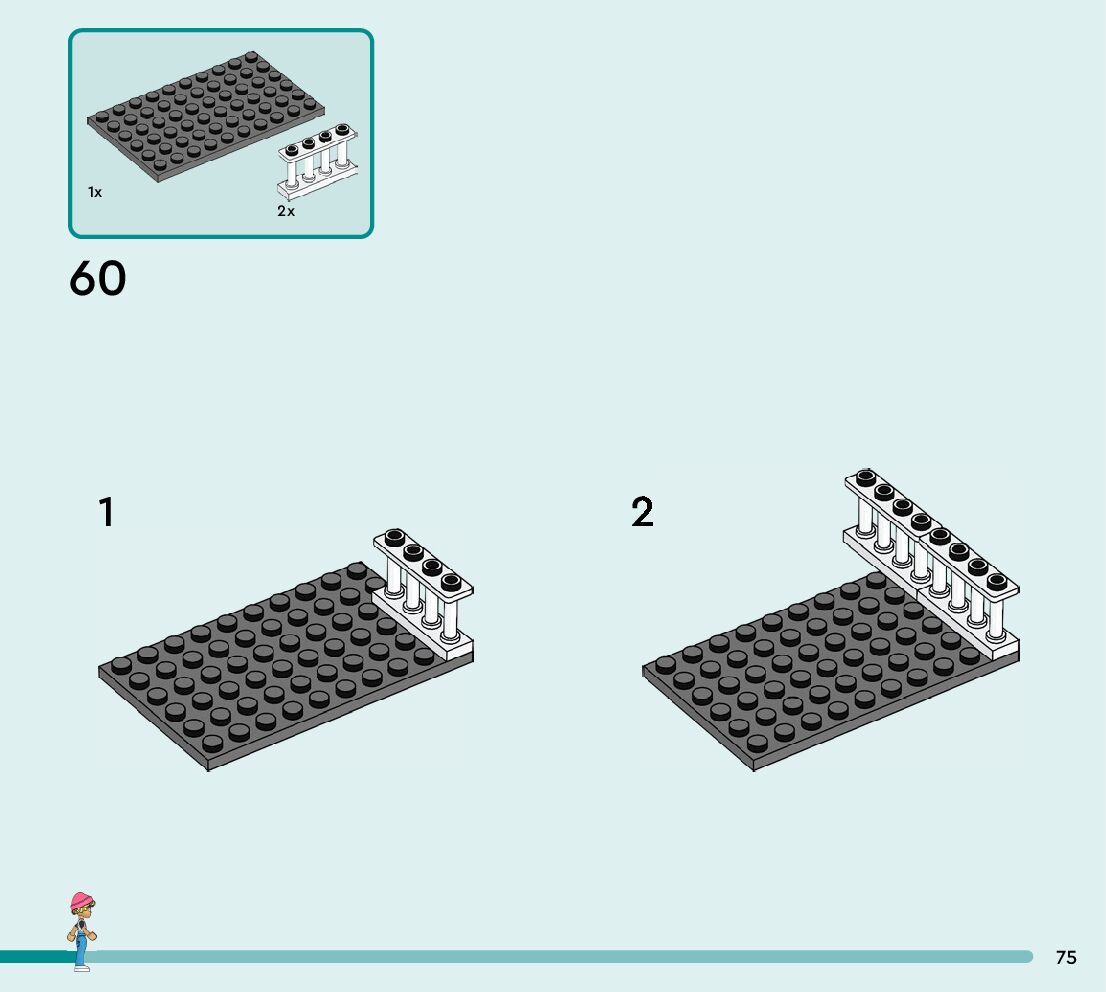 1x

2x

60

1

2

75