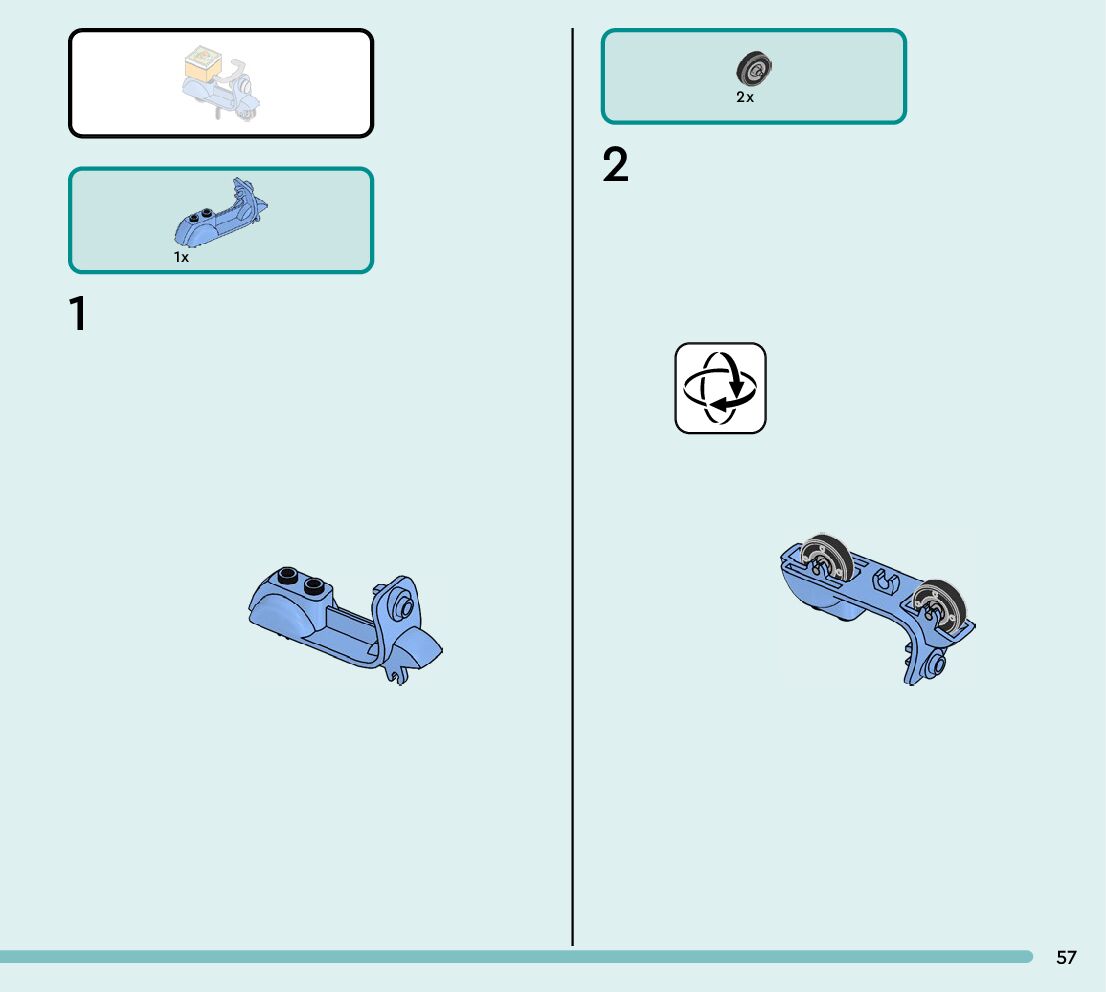 1x

1

2x

2

57