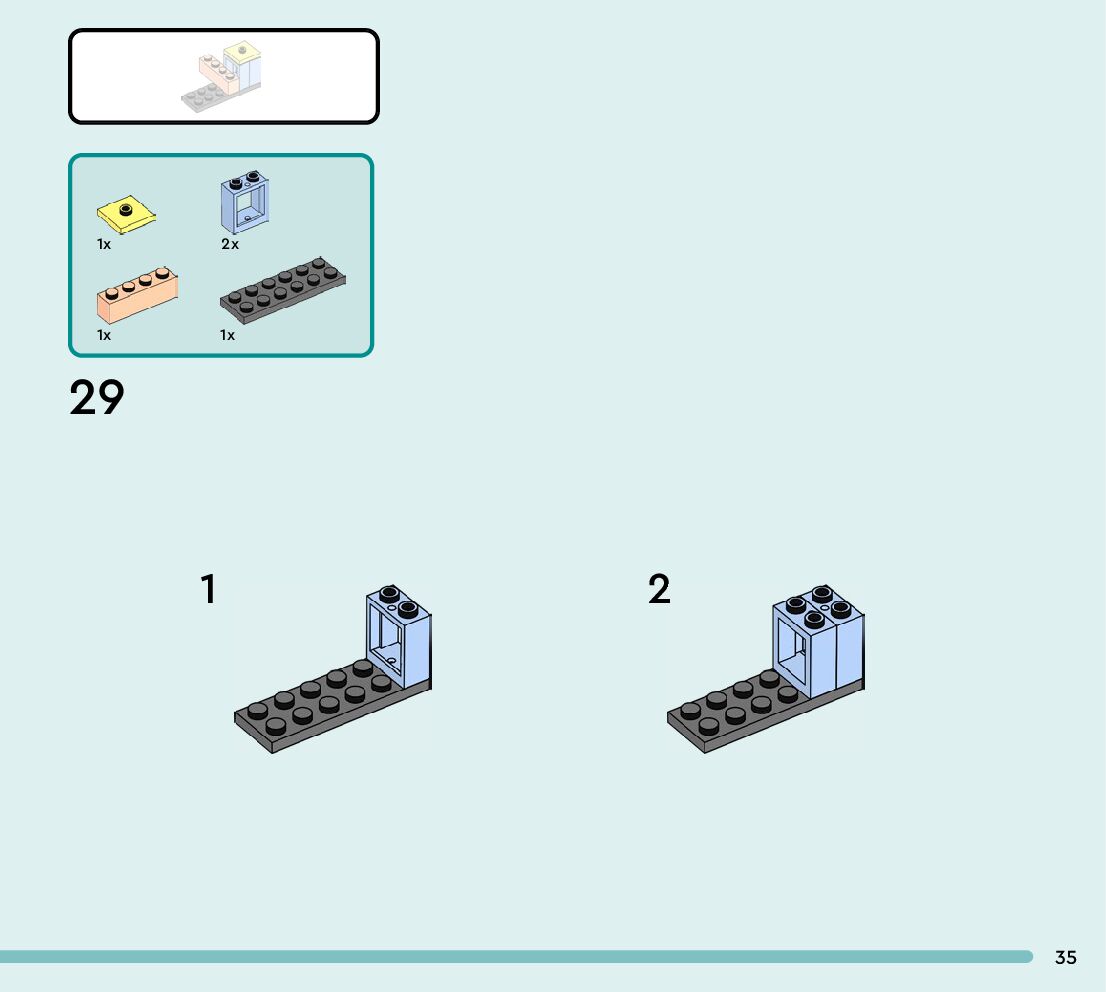 1x
2x
1x
1x

29

1

2

35