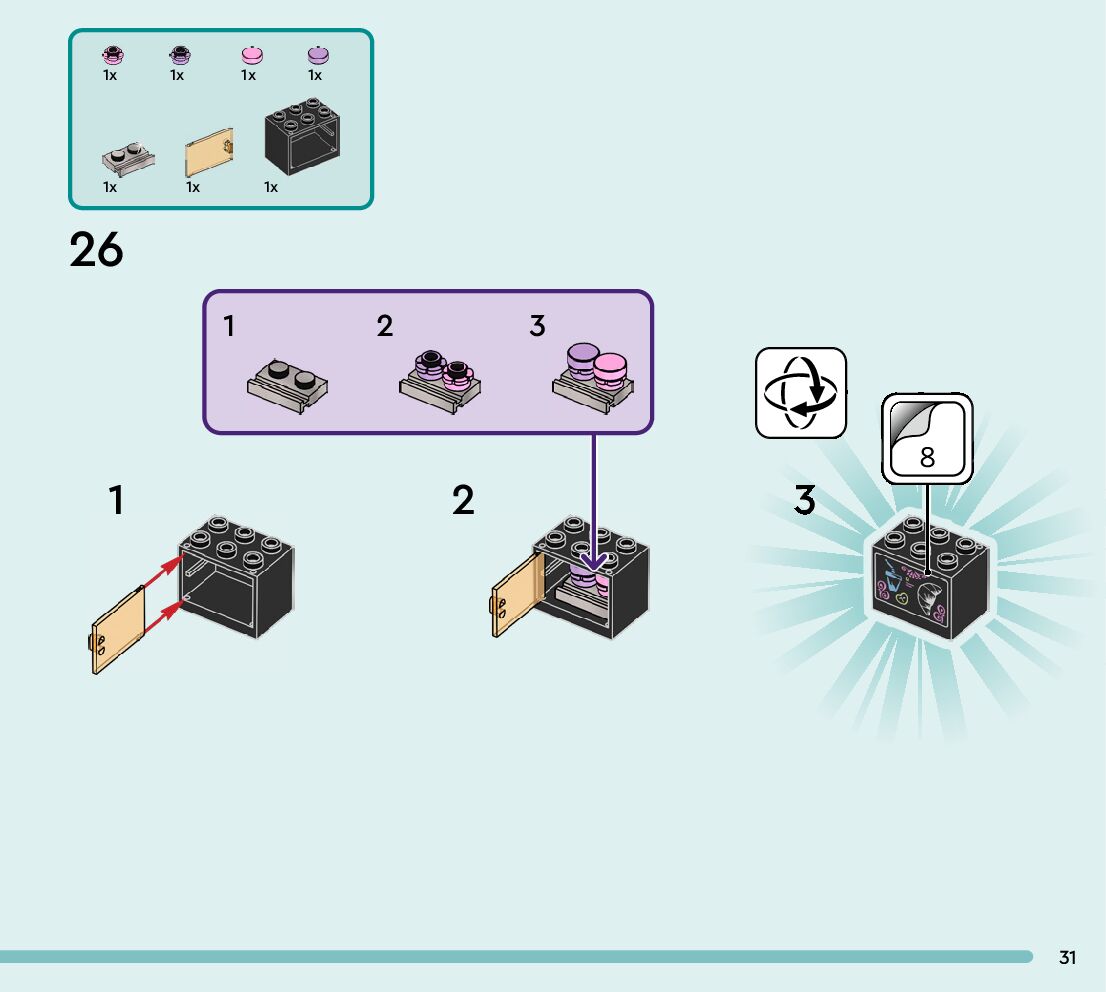 1x 1x 1x 1x

1x 1x 1x

26

1 2 3

1

2

3

8

31