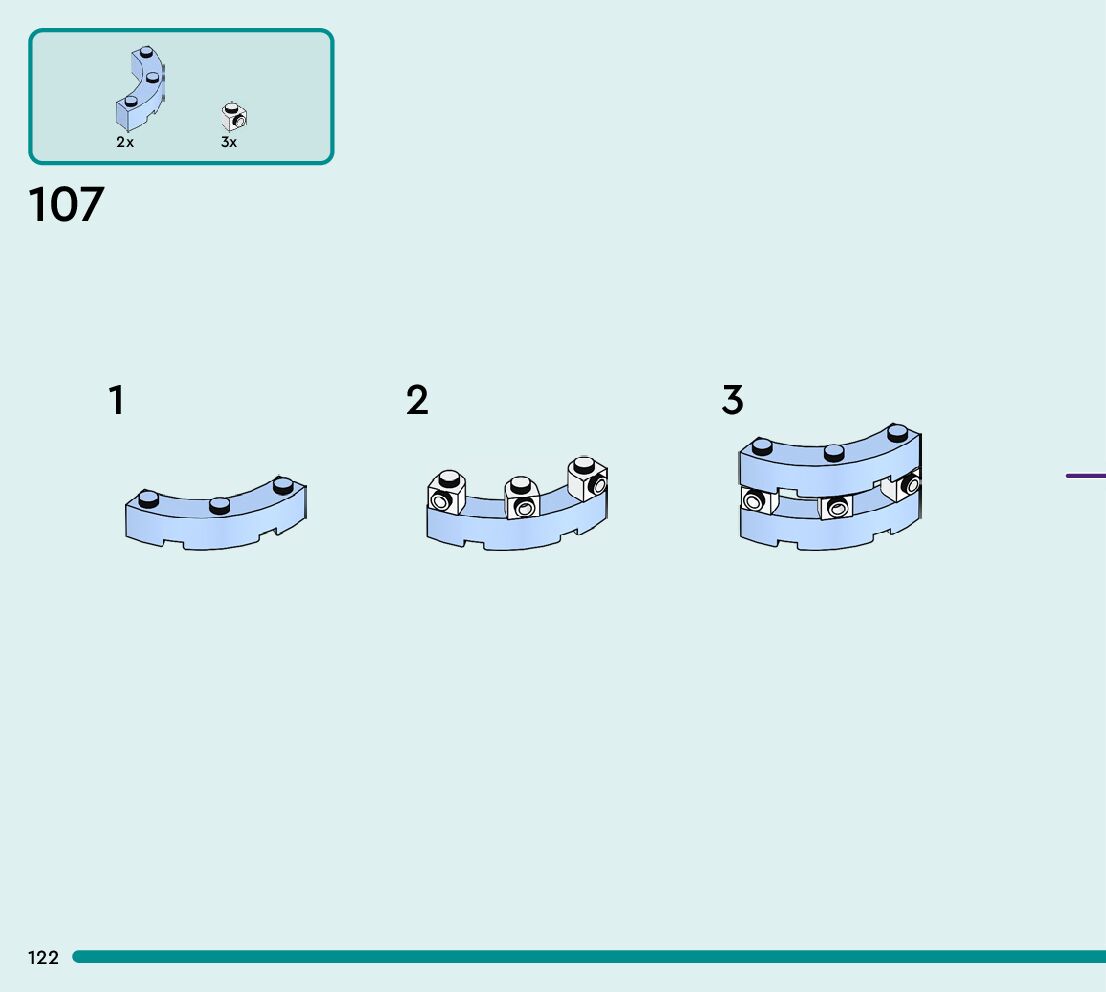 2x
3x

107

1

2

3

122