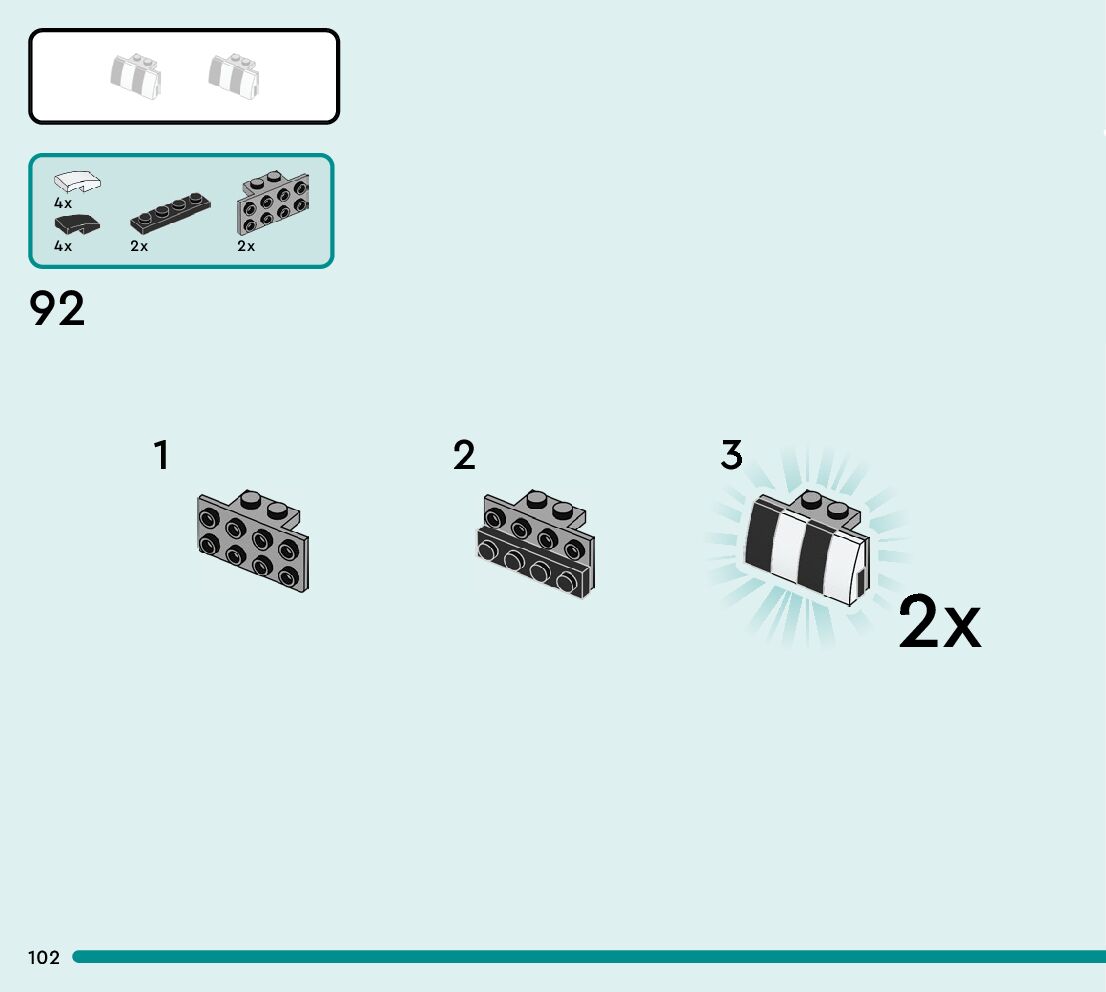 4x
4x
2x
2x

92

1

2

3

2x

102