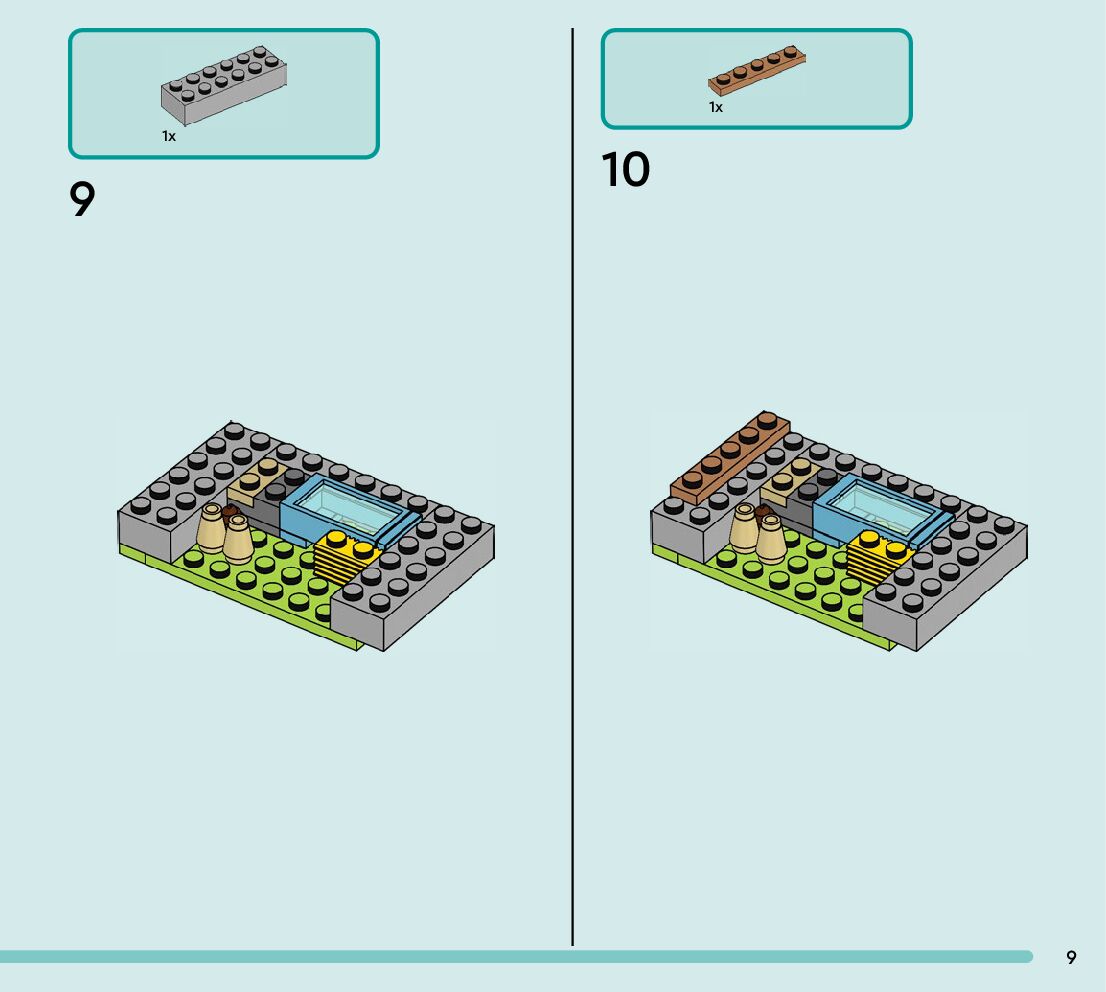 1x

9

1x

10

9