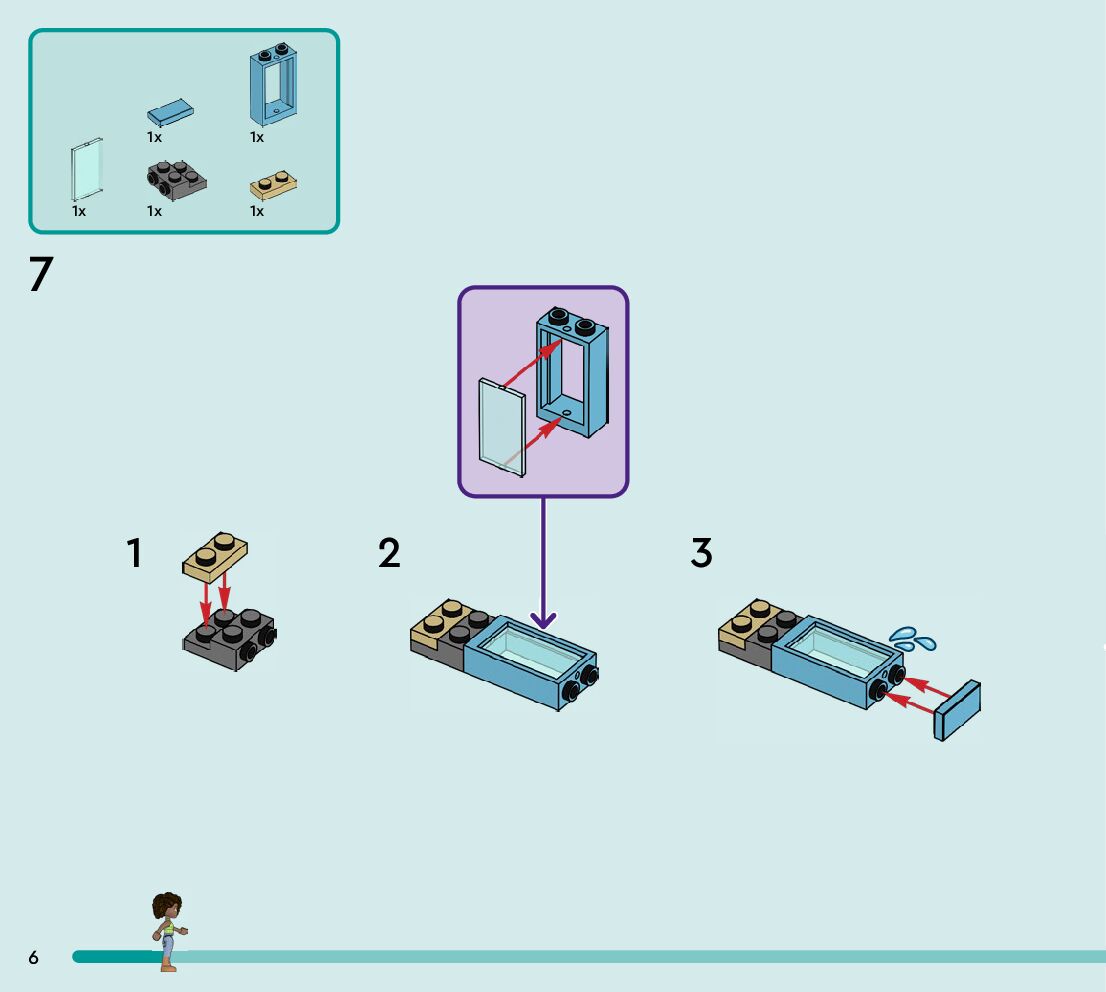 1x
1x
1x
1x
1x

7

1

2

3

6