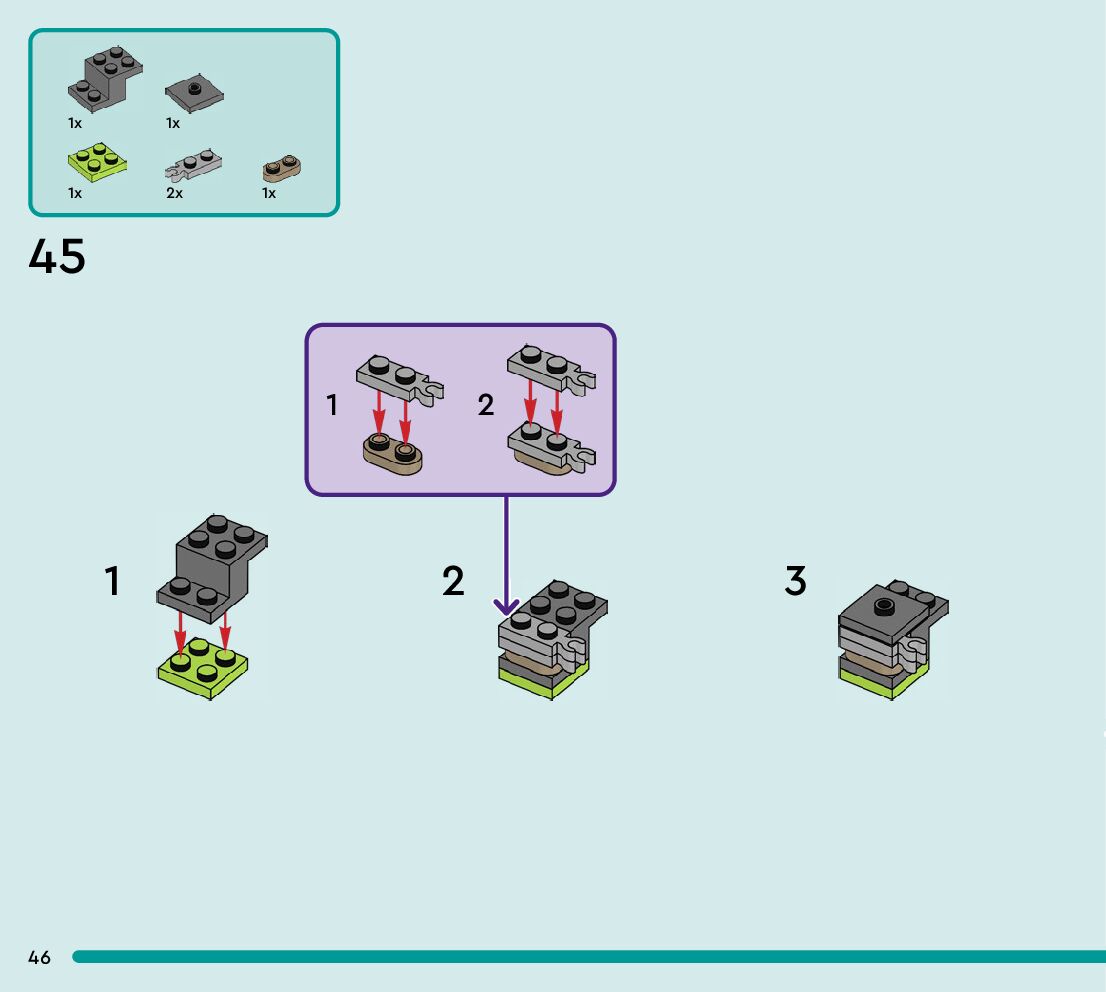 1x 1x
1x 2x 1x

45

1 2

1 2 3

46