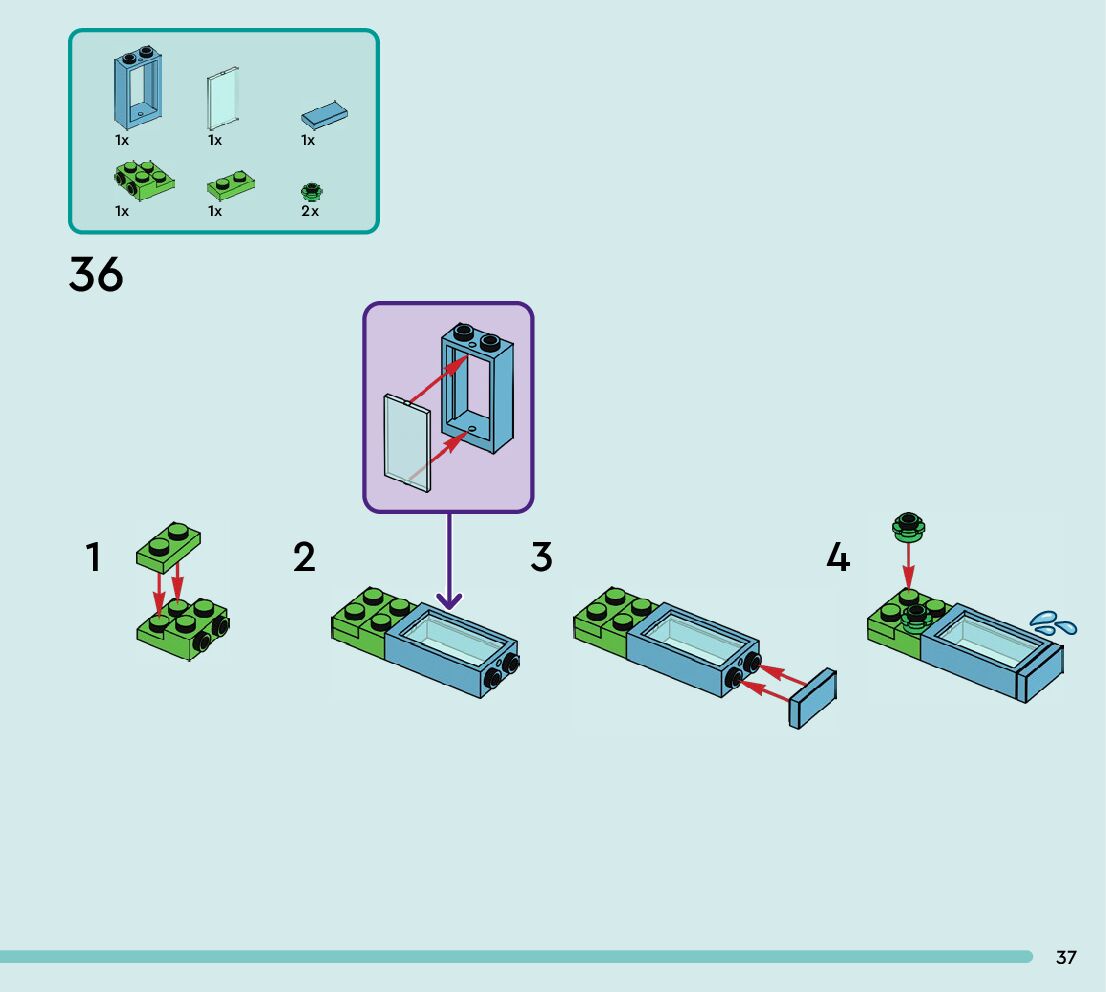 1x 1x 1x
1x 1x 2x

36

1

2

3

4

37