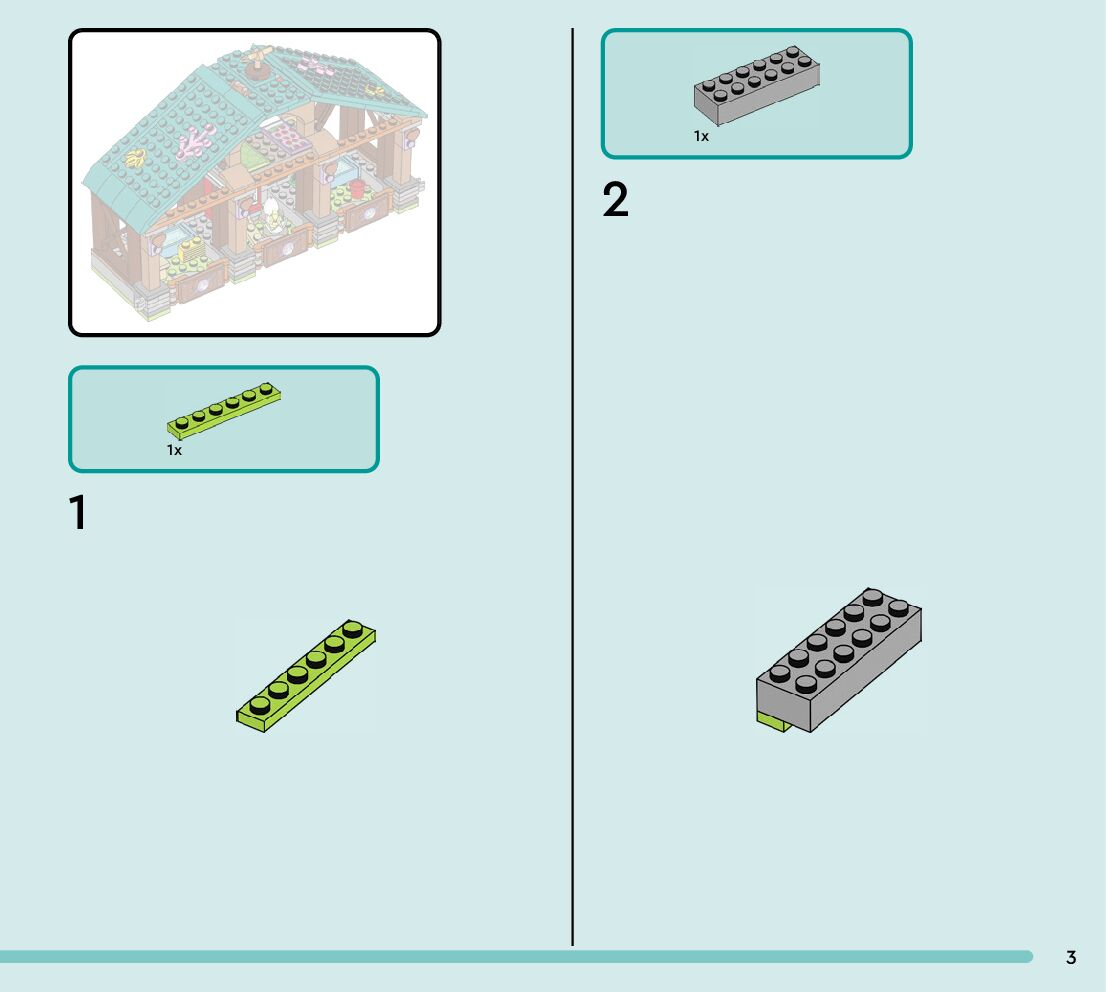 1x

1

1x

2

3