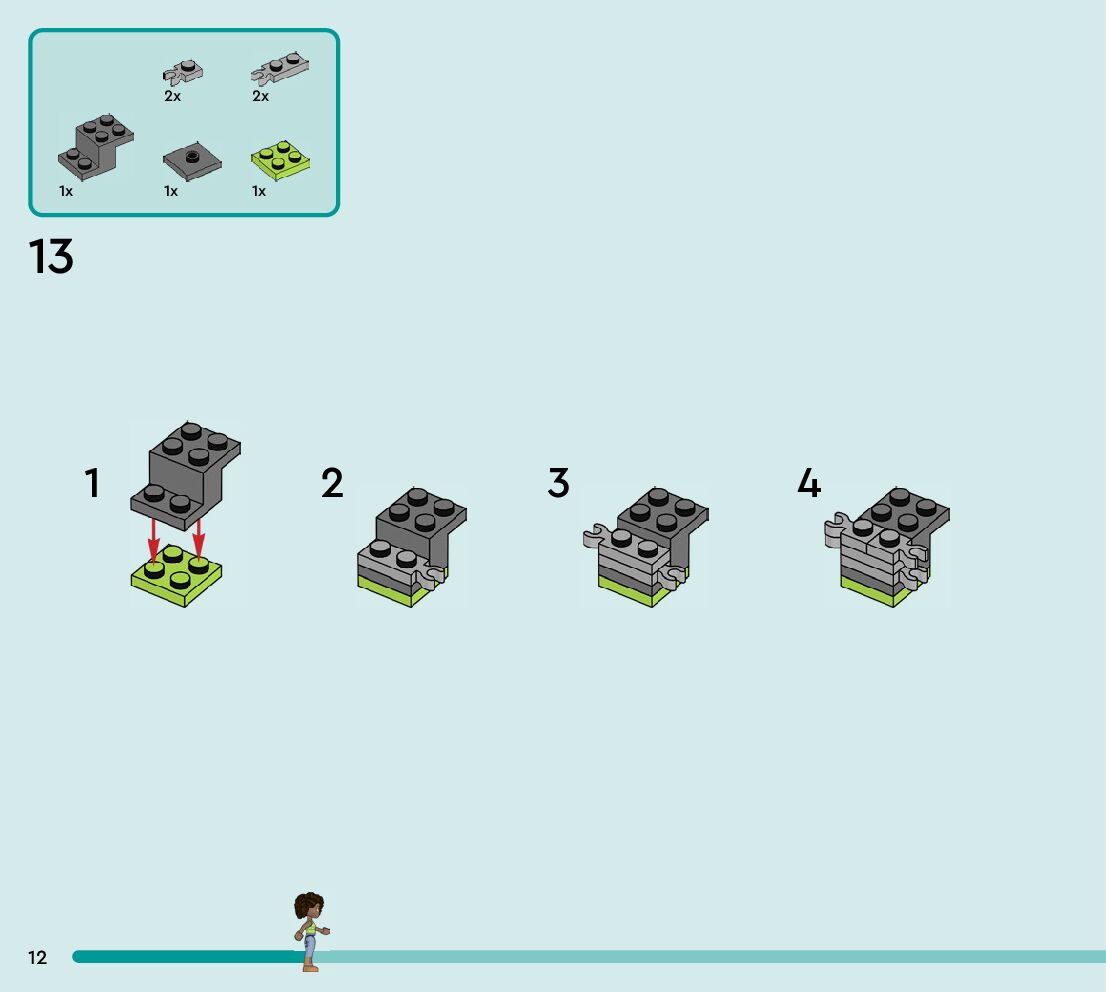 2x 2x
1x 1x 1x

13

1 2 3 4

12