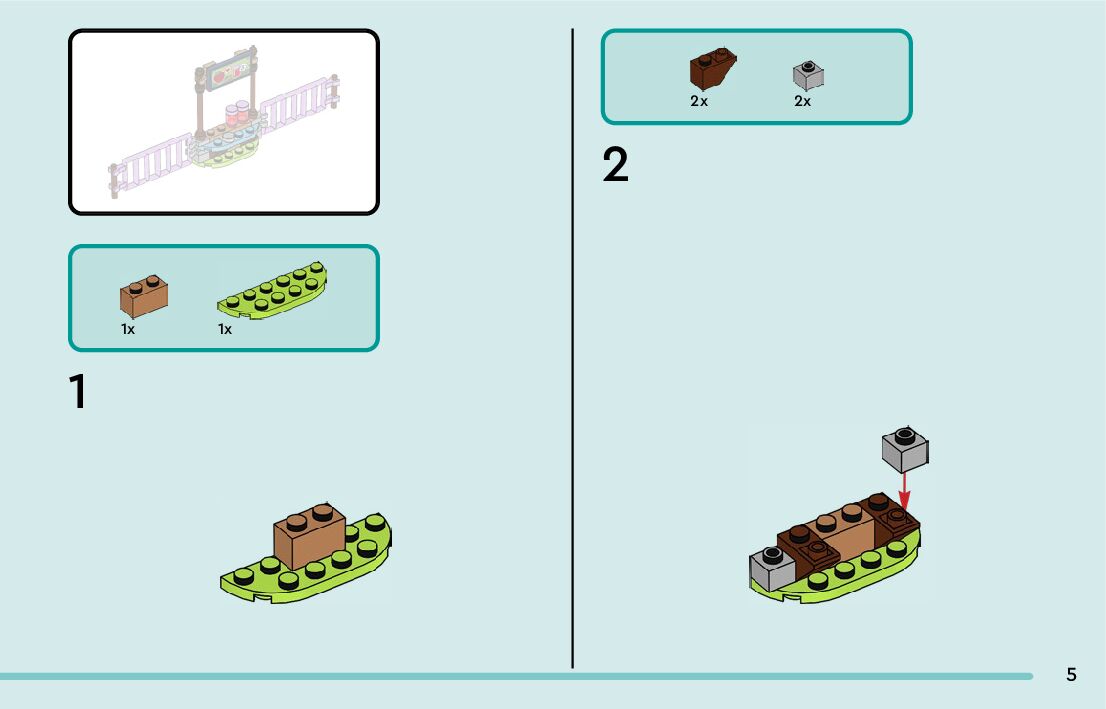 1x 1x

1

2x 2x

2

5