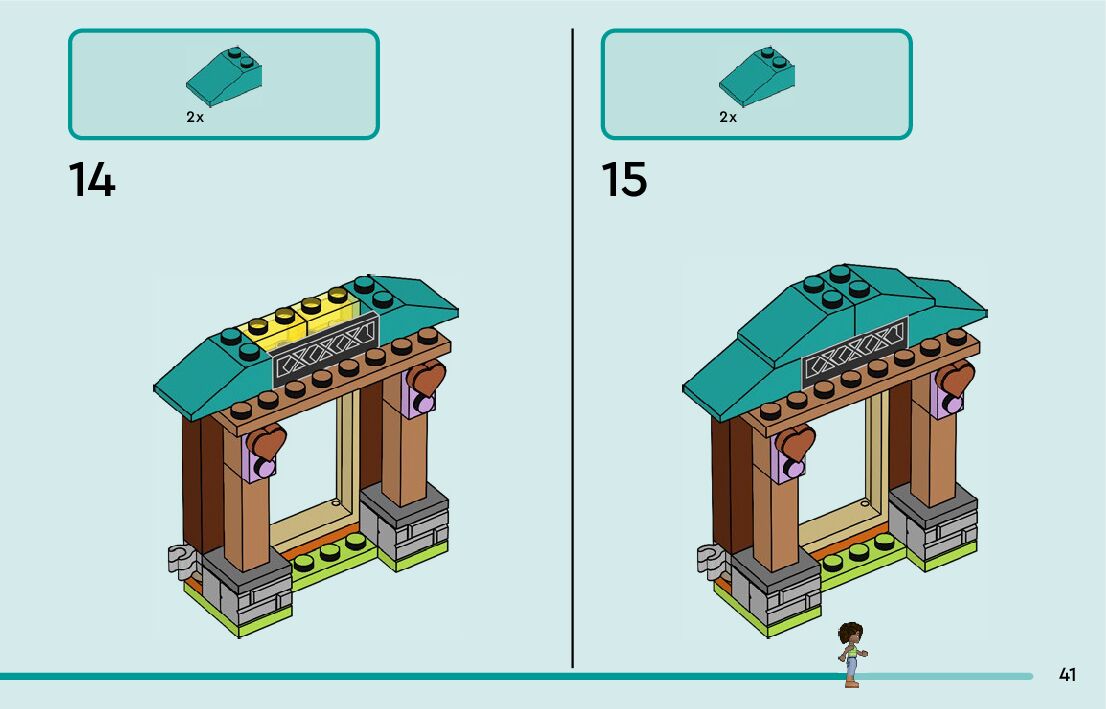 2x

14

2x

15

41